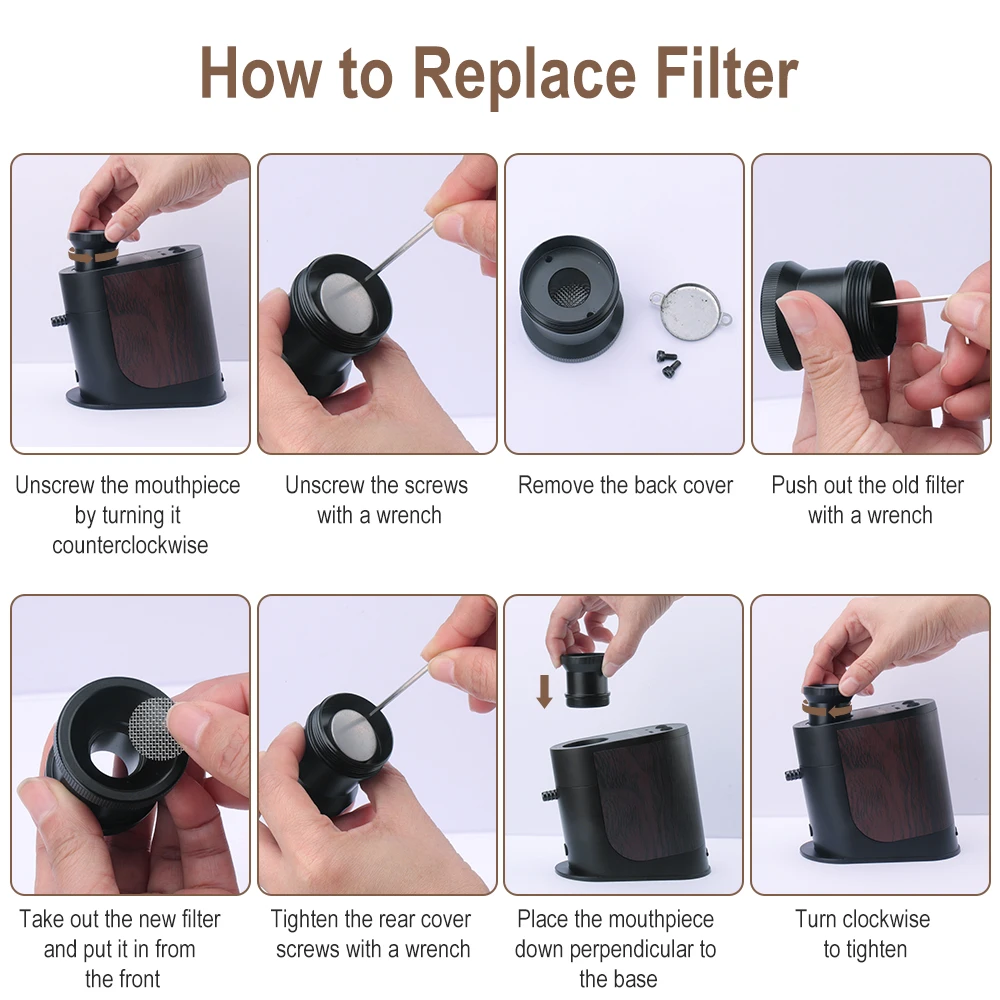 How to Replace Filter

Unscrew the mouthpiece by turning it counterclockwise

Unscrew the screws with a wrench

Remove the back cover

Push out the old filter with a wrench

Take out the new filter and put it in from the front

Tighten the rear cover screws with a wrench

Place the mouthpiece down perpendicular to the base

Turn clockwise to tighten