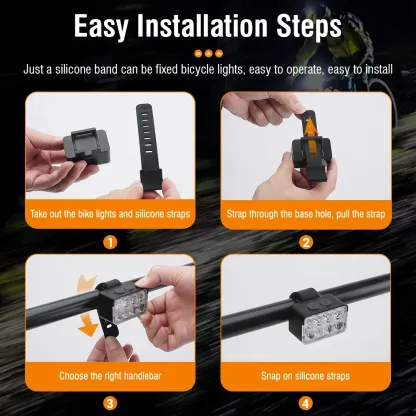 Easy Installation Steps

Just a silicone band can be fixed bicycle lights, easy to operate, easy to install

Take out the bike lights and silicone straps

1

Strap through the base hole, pull the strap

2

Choose the right handlebar

3

Snap on silicone straps

4