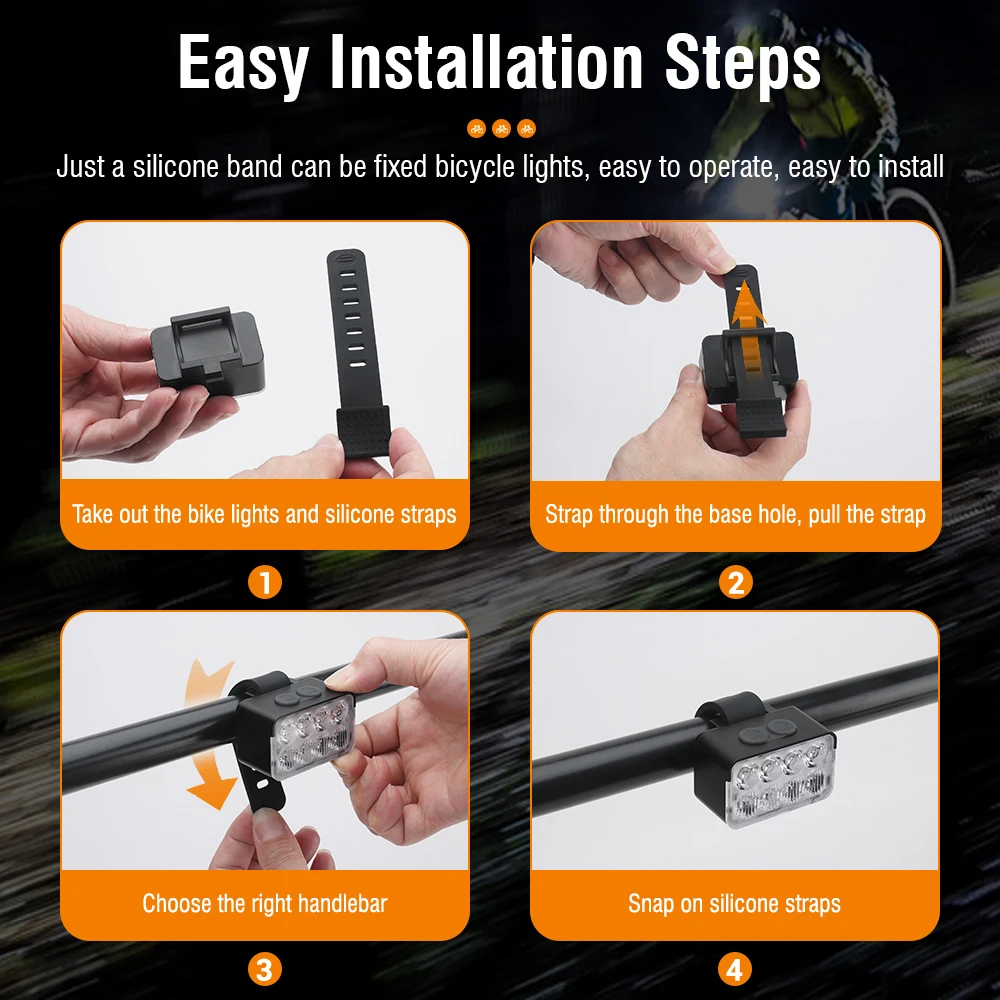 Easy Installation Steps

Just a silicone band can be fixed bicycle lights, easy to operate, easy to install

Take out the bike lights and silicone straps

1

Strap through the base hole, pull the strap

2

Choose the right handlebar

3

Snap on silicone straps

4