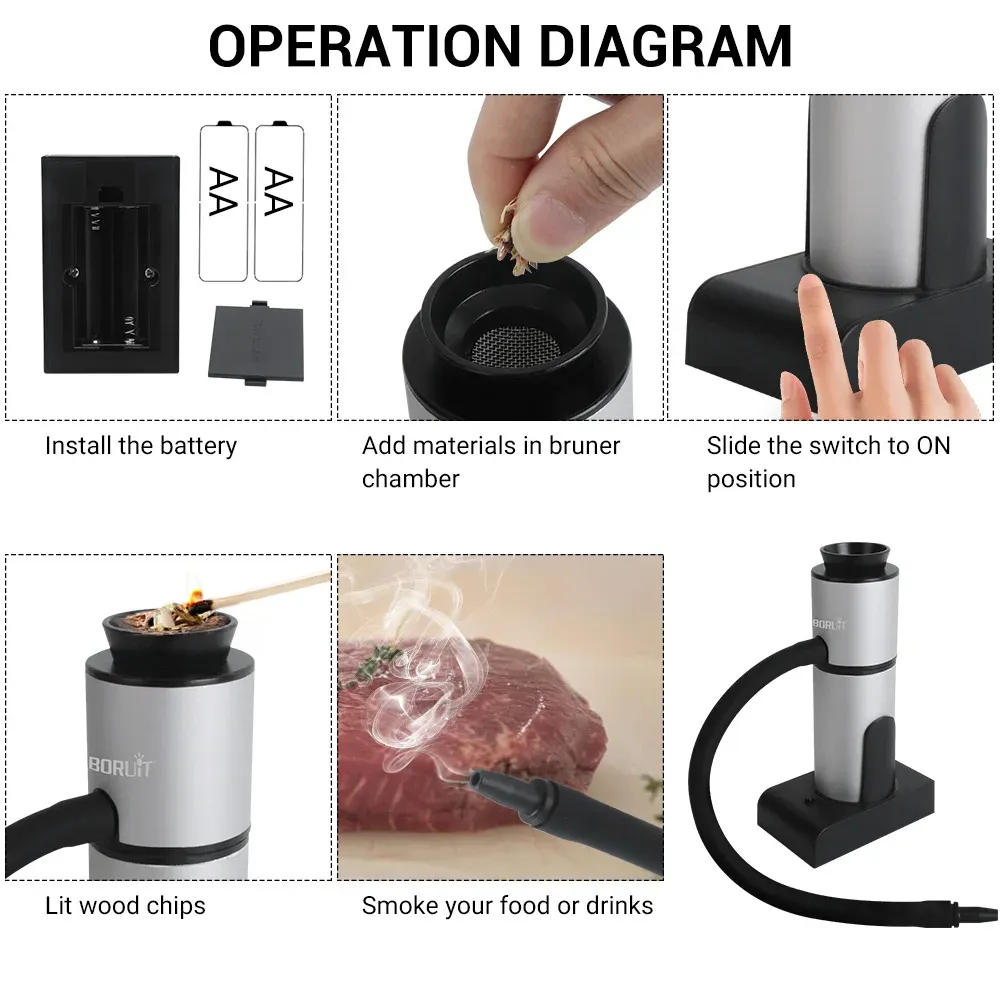 OPERATION DIAGRAM

AA

AA

Install the battery

Add materials in bruner chamber

Slide the switch to ON position

BORUiT

BORUiT

Lit wood chips

Smoke your food or drinks