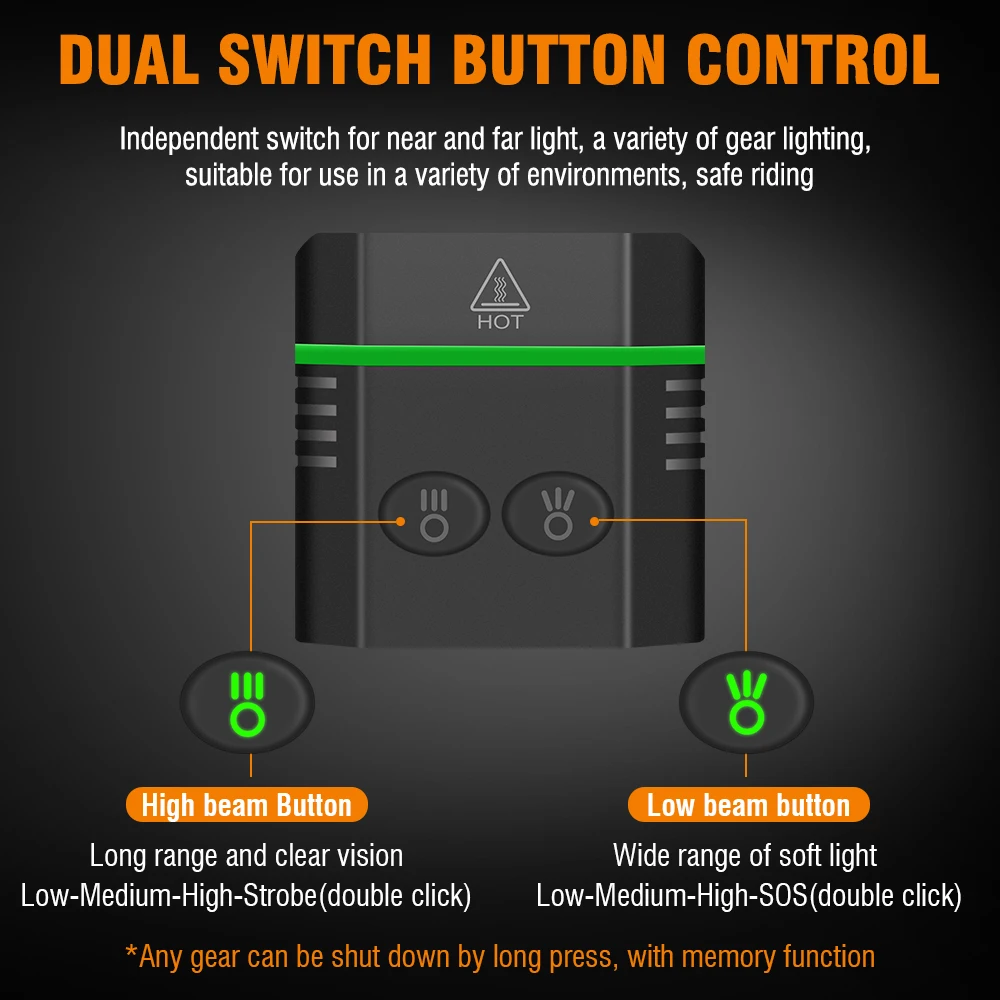 DUAL SWITCH BUTTON CONTROL

Independent switch for near and far light, a variety of gear lighting, suitable for use in a variety of environments, safe riding

HOT

High beam Button

Long range and clear vision
Low-Medium-High-Strobe(double click)

Low beam button

Wide range of soft light
Low-Medium-High-SOS(double click)

*Any gear can be shut down by long press, with memory function