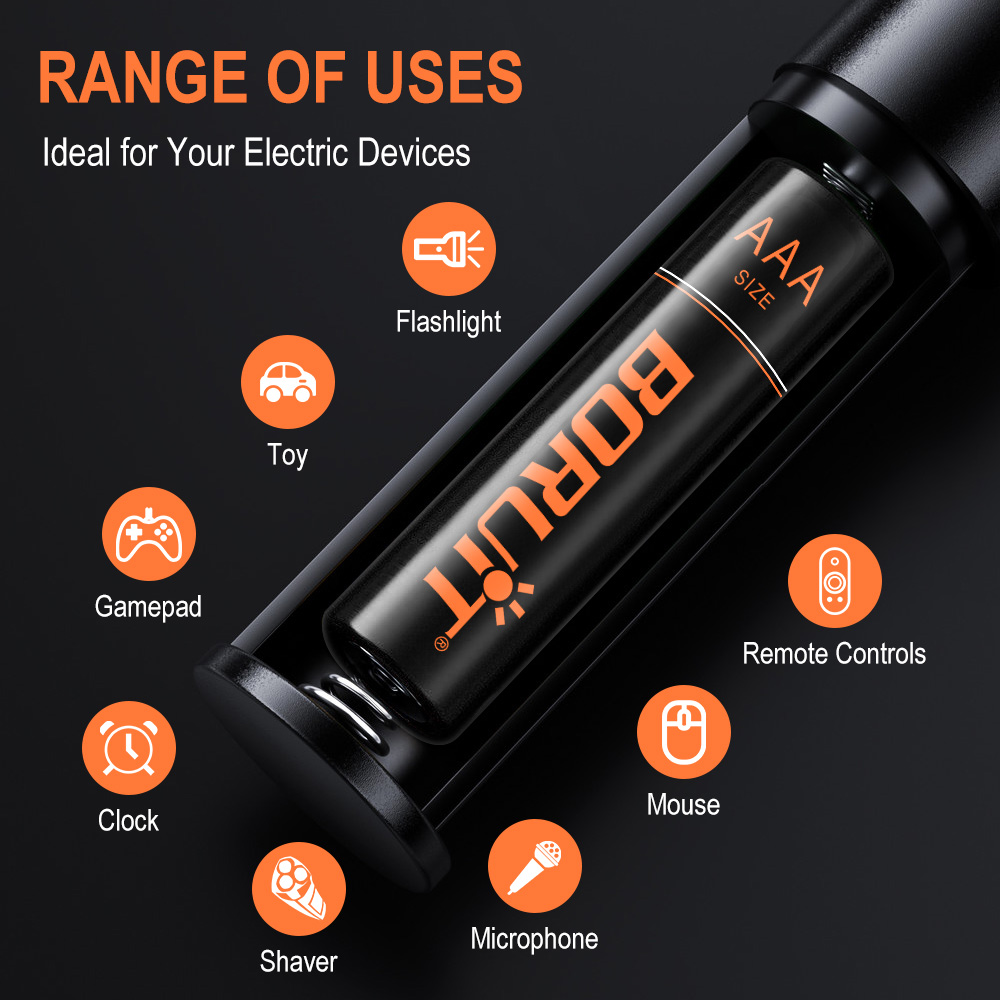 RANGE OF USES

Ideal for Your Electric Devices

Flashlight

Toy

Gamepad

Clock

Shaver

Microphone

Mouse

Remote Controls

AAA
SIZE

BORUiT®