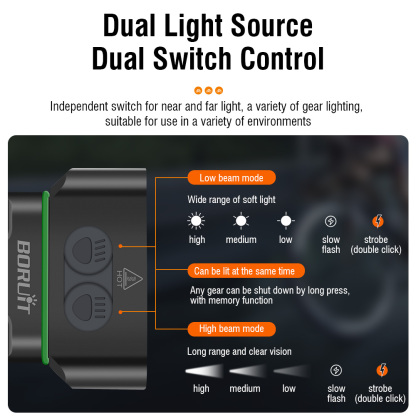 Dual Light Source
Dual Switch Control

Independent switch for near and far light, a variety of gear lighting, suitable for use in a variety of environments

BORUiT

HOT

Low beam mode

Wide range of soft light

high medium low slow flash strobe (double click)

Can be lit at the same time

Any gear can be shut down by long press, with memory function

High beam mode

Long range and clear vision

high medium low slow flash strobe (double click)