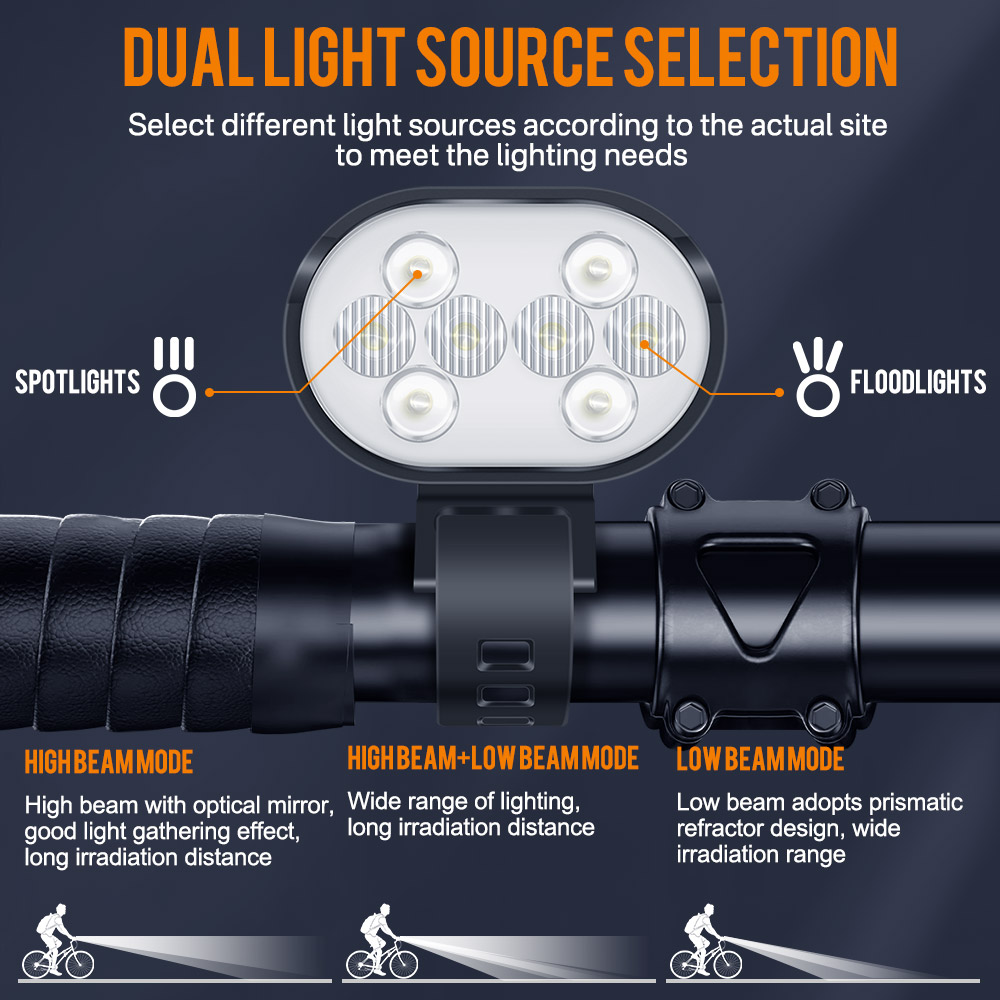 DUAL LIGHT SOURCE SELECTION

Select different light sources according to the actual site to meet the lighting needs

SPOTLIGHTS

FLOODLIGHTS

HIGH BEAM MODE

High beam with optical mirror, good light gathering effect, long irradiation distance

HIGH BEAM+LOW BEAM MODE

Wide range of lighting, long irradiation distance

LOW BEAM MODE

Low beam adopts prismatic refractor design, wide irradiation range