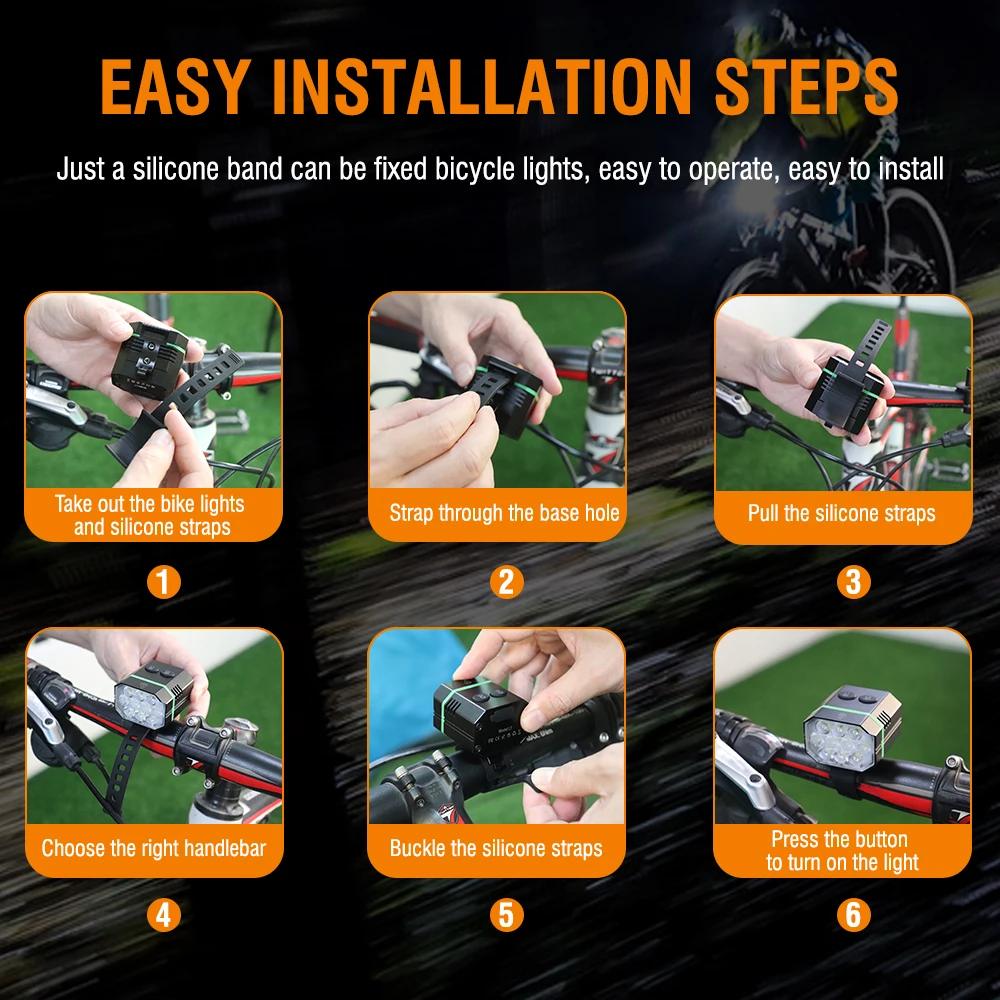 EASY INSTALLATION STEPS

Just a silicone band can be fixed bicycle lights, easy to operate, easy to install

Take out the bike lights and silicone straps

1

Strap through the base hole

2

Pull the silicone straps

3

Choose the right handlebar

4

Buckle the silicone straps

5

Press the button to turn on the light

6