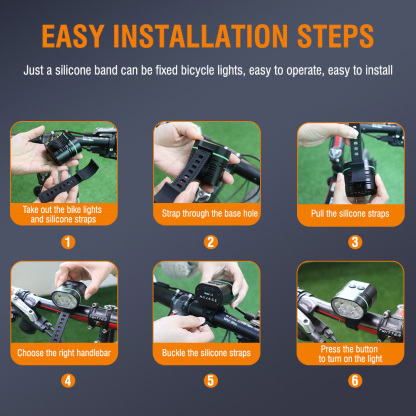 EASY INSTALLATION STEPS

Just a silicone band can be fixed bicycle lights, easy to operate, easy to install

Take out the bike lights and silicone straps

1

Strap through the base hole

2

Pull the silicone straps

3

Choose the right handlebar

4

Buckle the silicone straps

5

Press the button to turn on the light

6