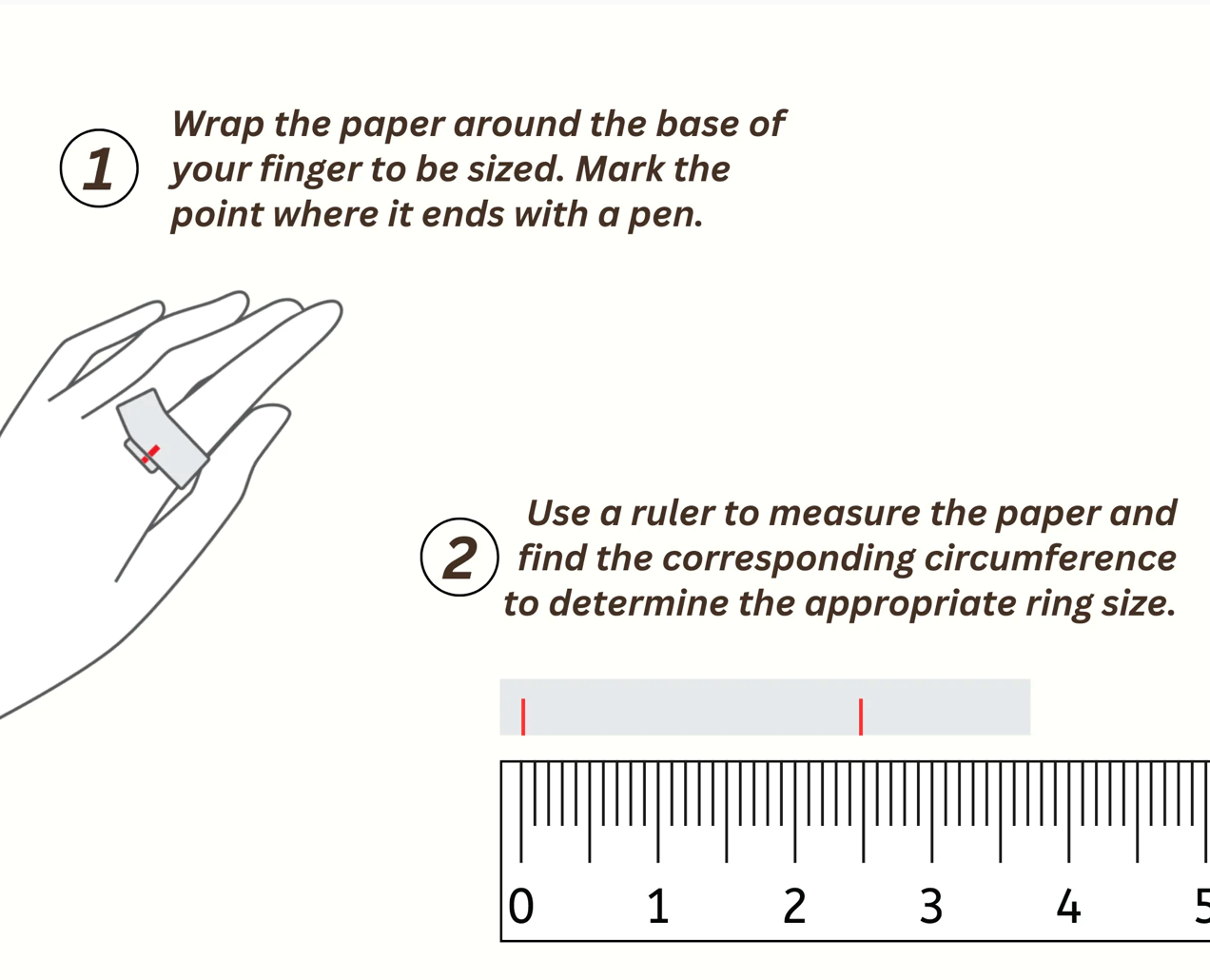 1 Wrap the paper around the base of your finger to be sized. Mark the point where it ends with a pen.

2 Use a ruler to measure the paper and find the corresponding circumference to determine the appropriate ring size.

0 1 2 3 4 5