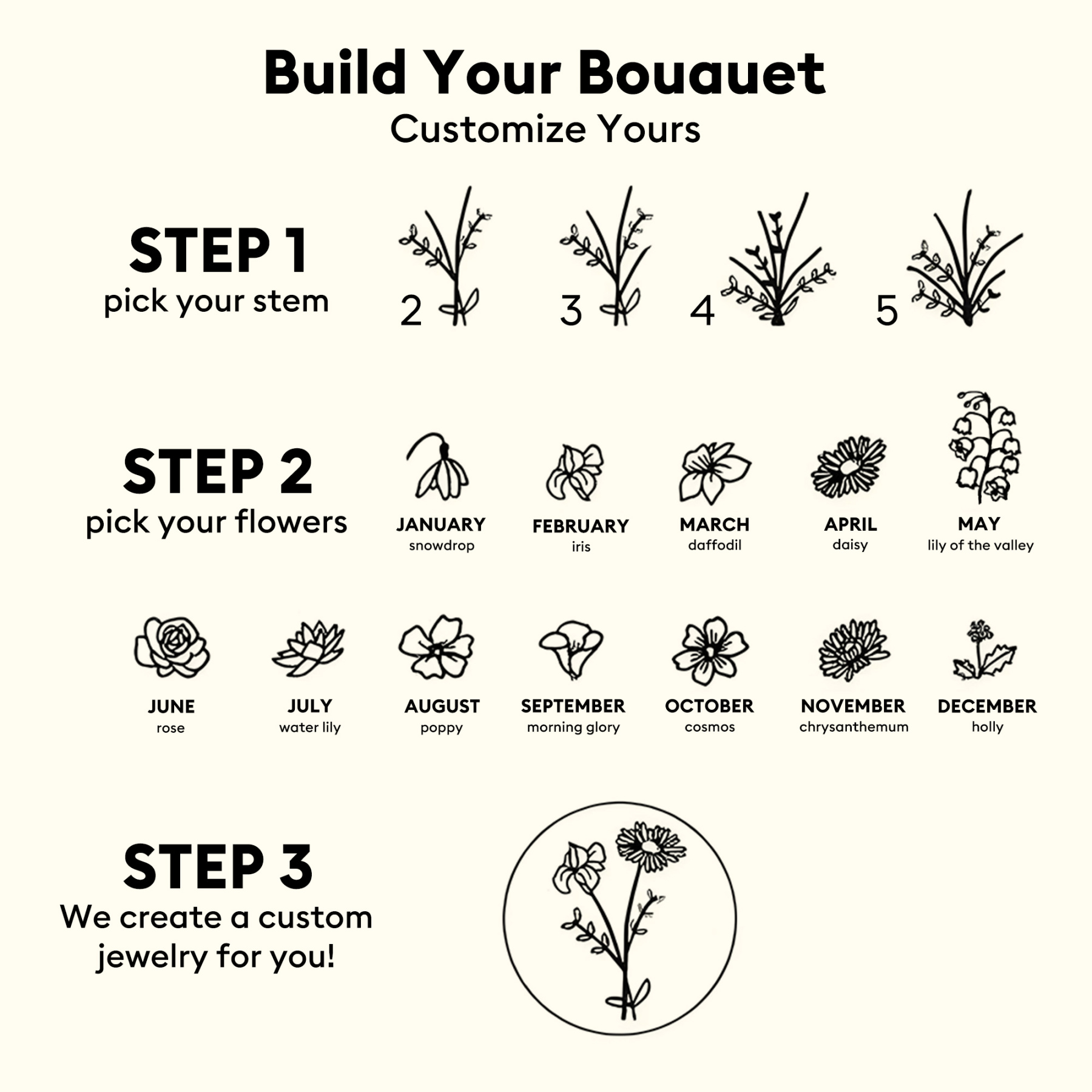 Build Your Bouauet
Customize Yours

STEP 1
pick your stem

2 3 4 5

STEP 2
pick your flowers

JANUARY
snowdrop

FEBRUARY
iris

MARCH
daffodil

APRIL
daisy

MAY
lily of the valley

JUNE
rose

JULY
water lily

AUGUST
poppy

SEPTEMBER
morning glory

OCTOBER
cosmos

NOVEMBER
chrysanthemum

DECEMBER
holly

STEP 3
We create a custom jewelry for you!