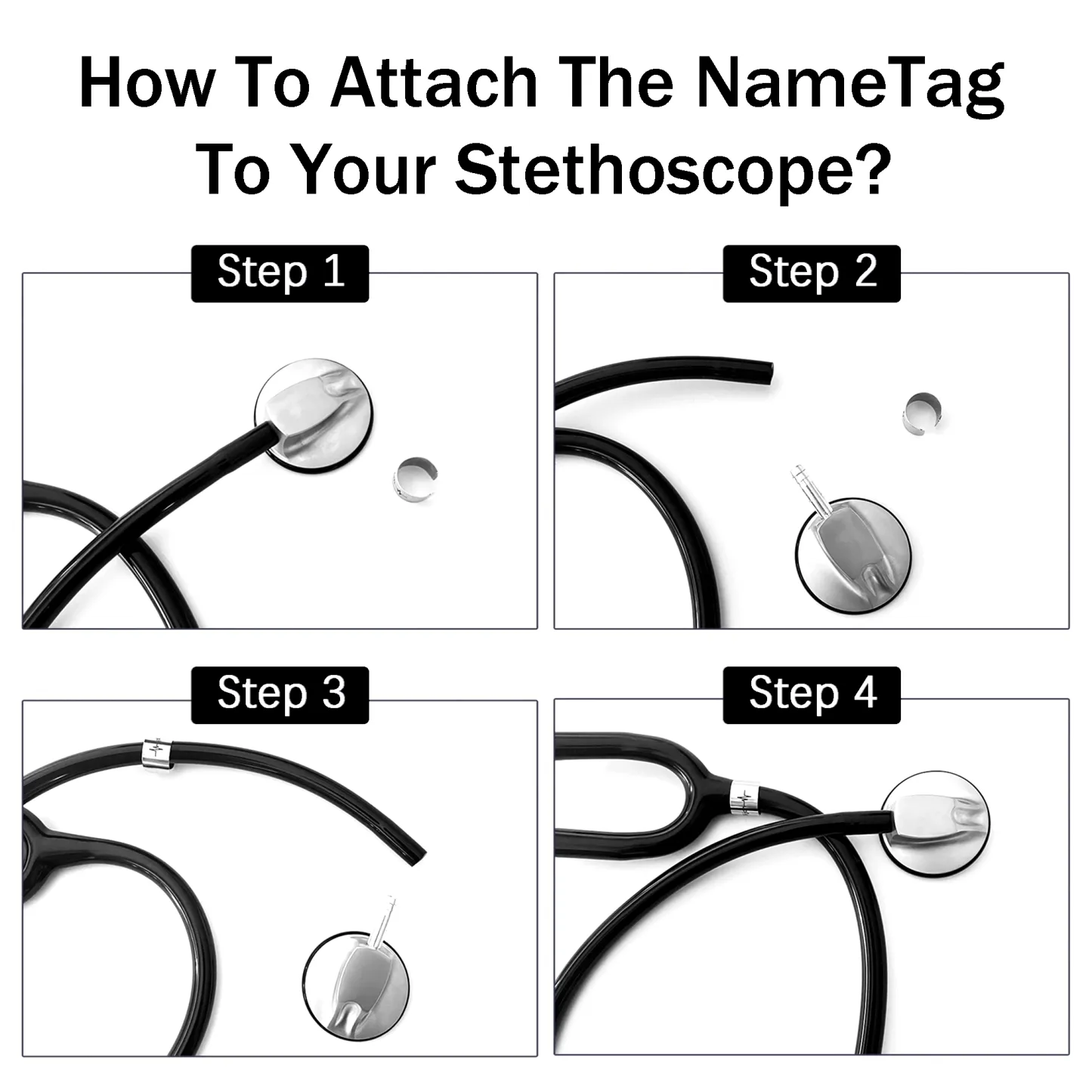 How To Attach The NameTag To Your Stethoscope?

Step 1

Step 2

Step 3

Step 4