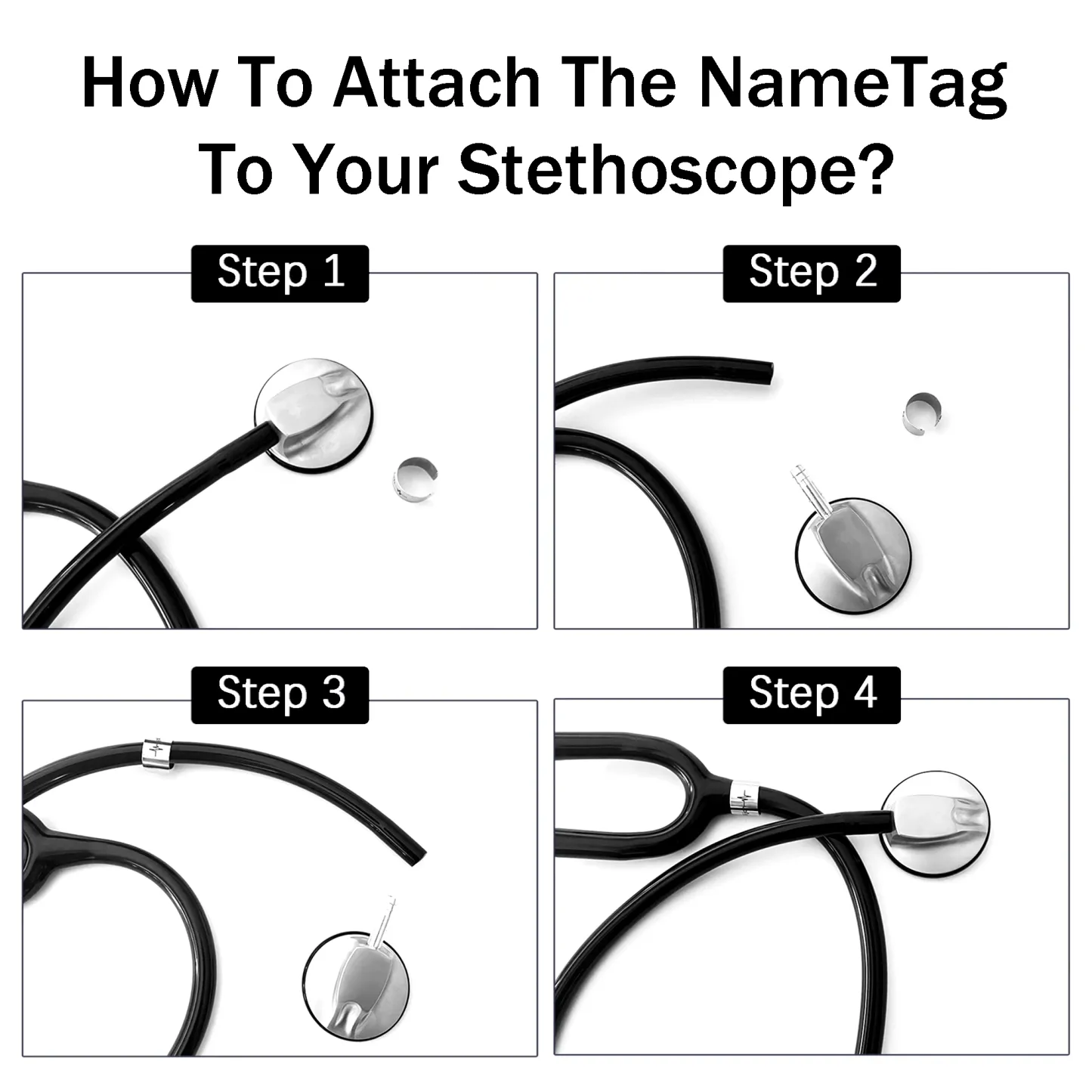 How To Attach The NameTag To Your Stethoscope?

Step 1

Step 2

Step 3

Step 4