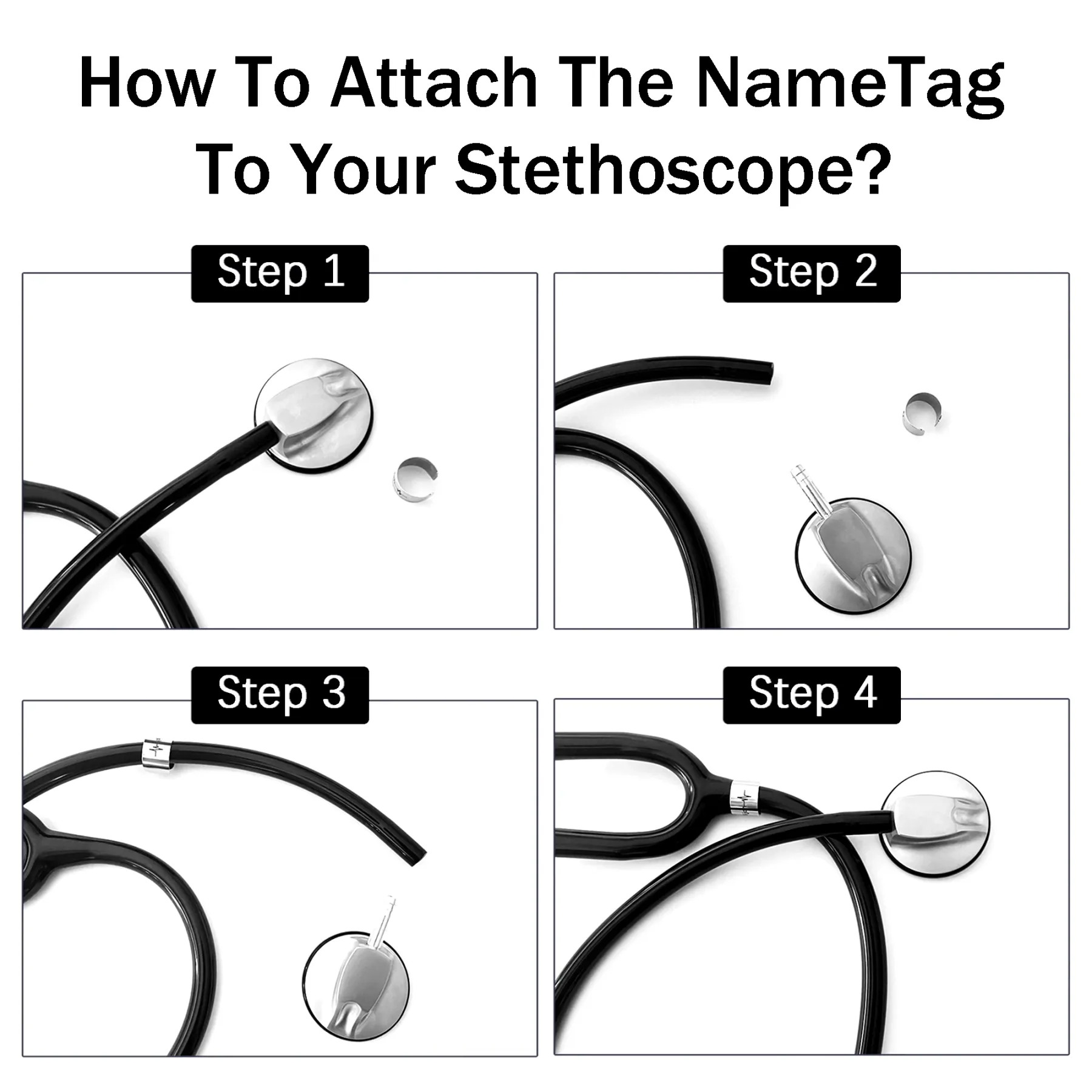 How To Attach The NameTag To Your Stethoscope?

Step 1

Step 2

Step 3

Step 4