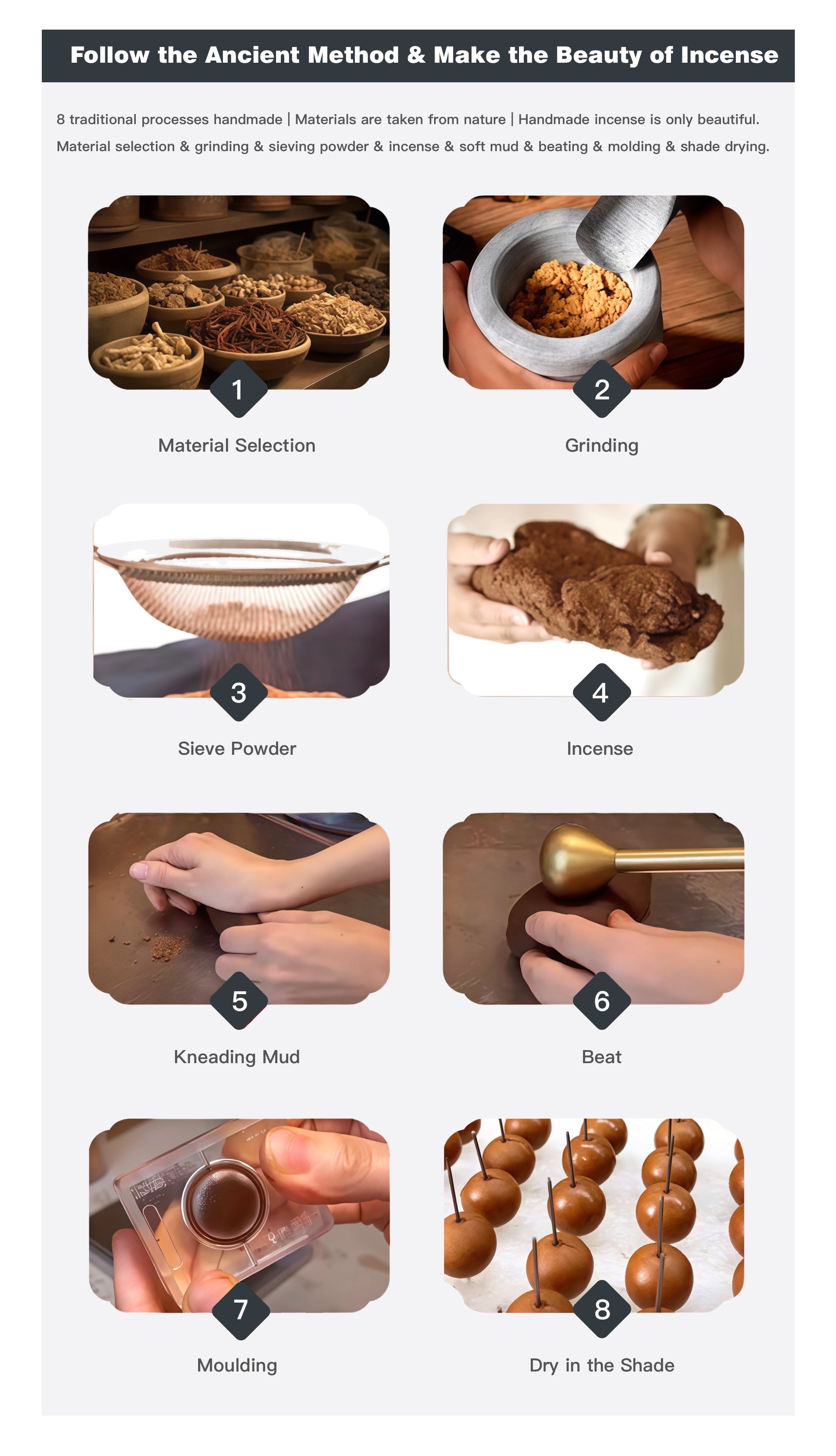 Follow the Ancient Method & Make the Beauty of Incense

8 traditional processes handmade | Materials are taken from nature | Handmade incense is only beautiful. Material selection & grinding & sieving powder & incense & soft mud & beating & molding & shade drying.

1
Material Selection

2
Grinding

3
Sieve Powder

4
Incense

5
Kneading Mud

6
Beat

7
Moulding

8
Dry in the Shade