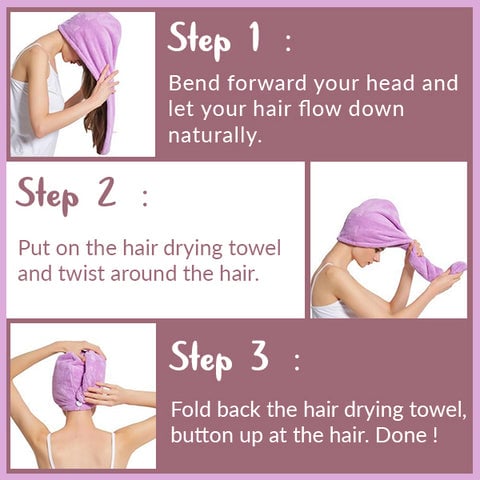 Step 1 :

Bend forward your head and let your hair flow down naturally.

Step 2 :

Put on the hair drying towel and twist around the hair.

Step 3 :

Fold back the hair drying towel, button up at the hair. Done !