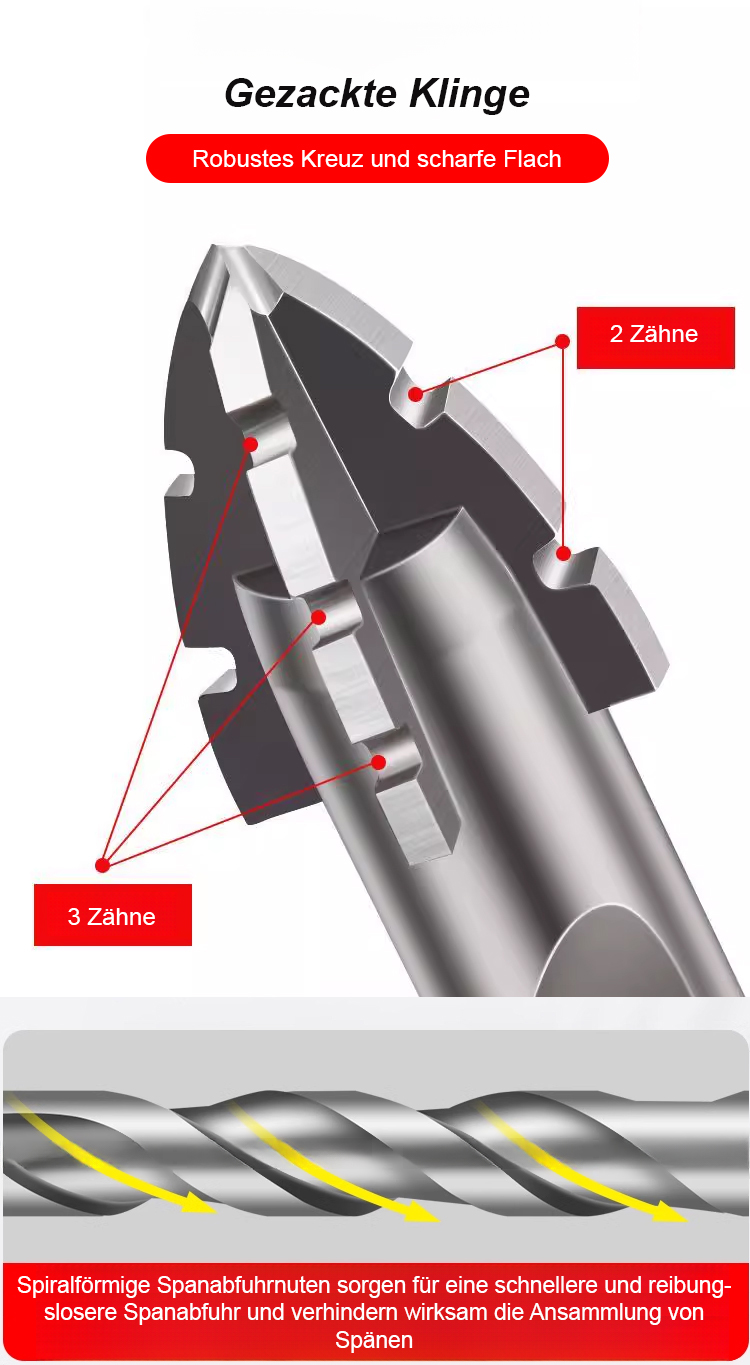 Gezackte Klinge

Robustes Kreuz und scharfe Flach

2 Zähne

3 Zähne

Spiralförmige Spanabfuhrnuten sorgen für eine schnellere und reibungslosere Spanabfuhr und verhindern wirksam die Ansammlung von Spänen