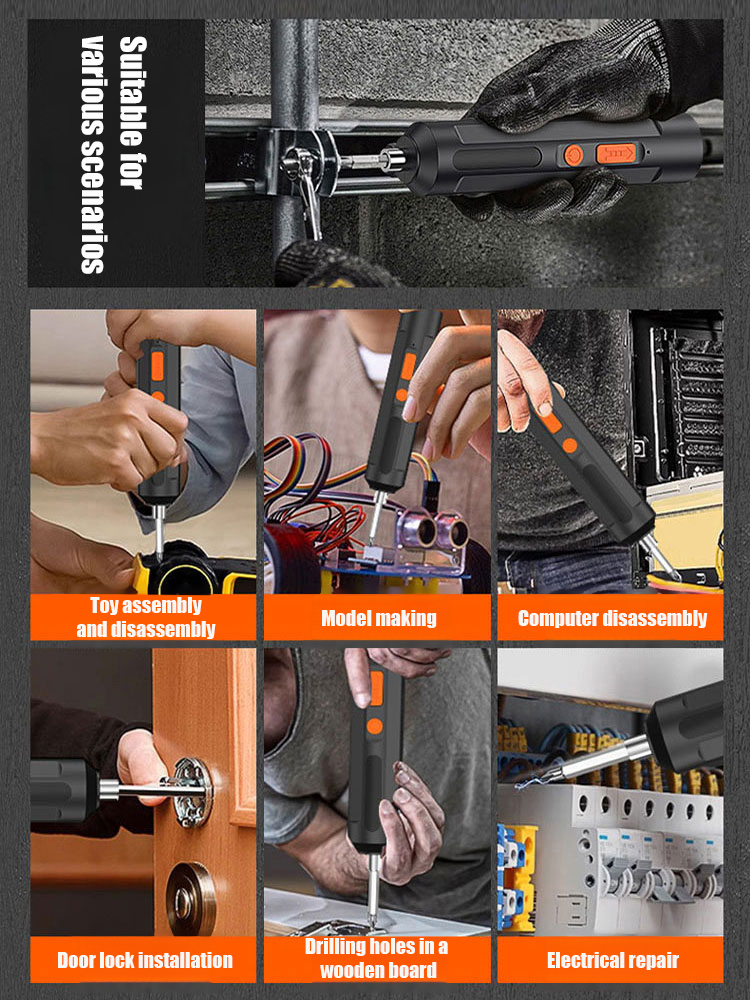 Suitable for various scenarios

Toy assembly and disassembly

Model making

Computer disassembly

Door lock installation

Drilling holes in a wooden board

Electrical repair