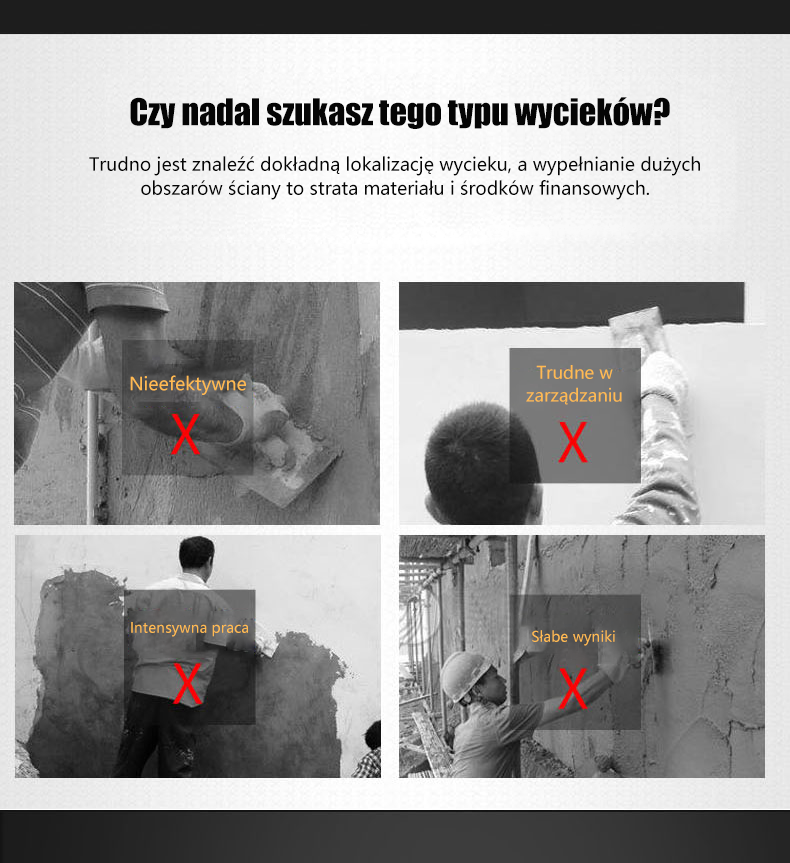 Czy nadal szukasz tego typu wycieków?

Trudno jest znaleźć dokładną lokalizację wycieku, a wypełnianie dużych obszarów ściany to strata materiału i środków finansowych.

Nieefektywne
X

Trudne w zarządzaniu
X

Intensywna praca
X

Słabe wyniki
X