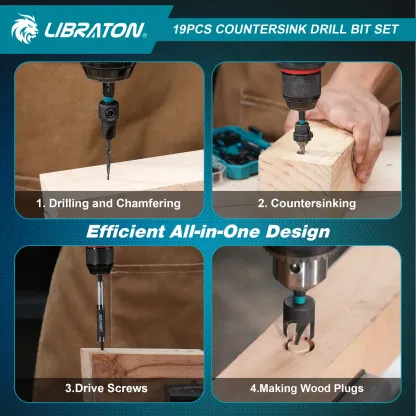 LIBRATON®

19PCS COUNTERSINK DRILL BIT SET

1. Drilling and Chamfering

2. Countersinking

Efficient All-in-One Design

3.Drive Screws

4.Making Wood Plugs