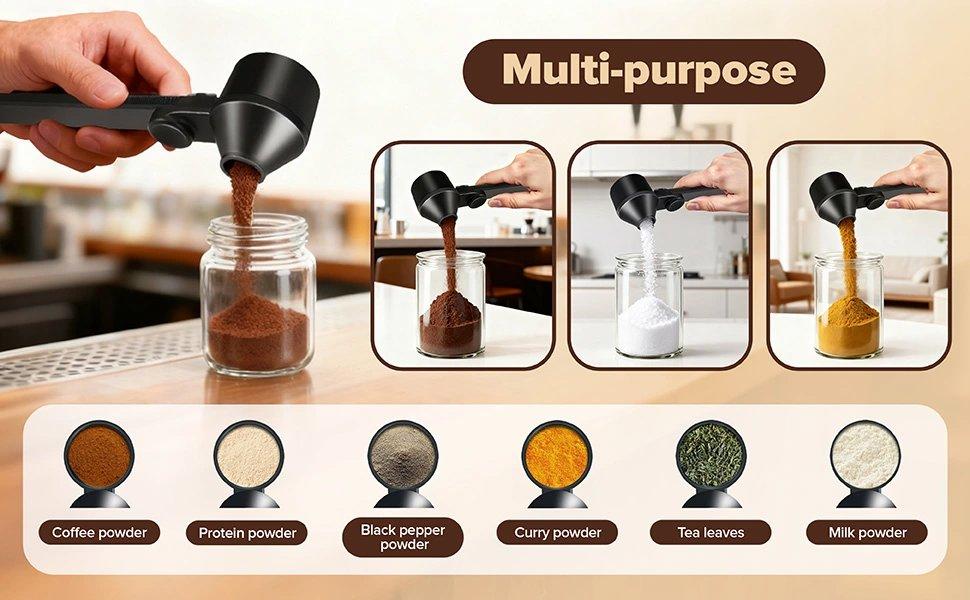 Multi-purpose

Coffee powder

Protein powder

Black pepper powder

Curry powder

Tea leaves

Milk powder