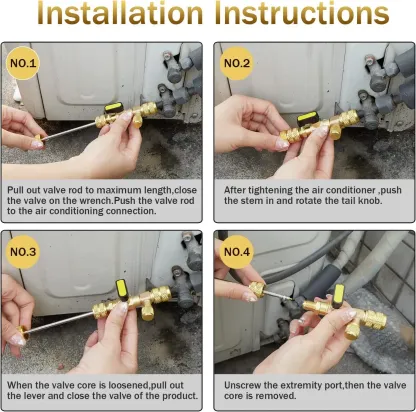 Installation Instructions

NO.1

Pull out valve rod to maximum length,close the valve on the wrench.Push the valve rod to the air conditioning connection.

NO.2

After tightening the air conditioner ,push the stem in and rotate the tail knob.

NO.3

When the valve core is loosened,pull out the lever and close the valve of the product.

NO.4

Unscrew the extremity port,then the valve core is removed.