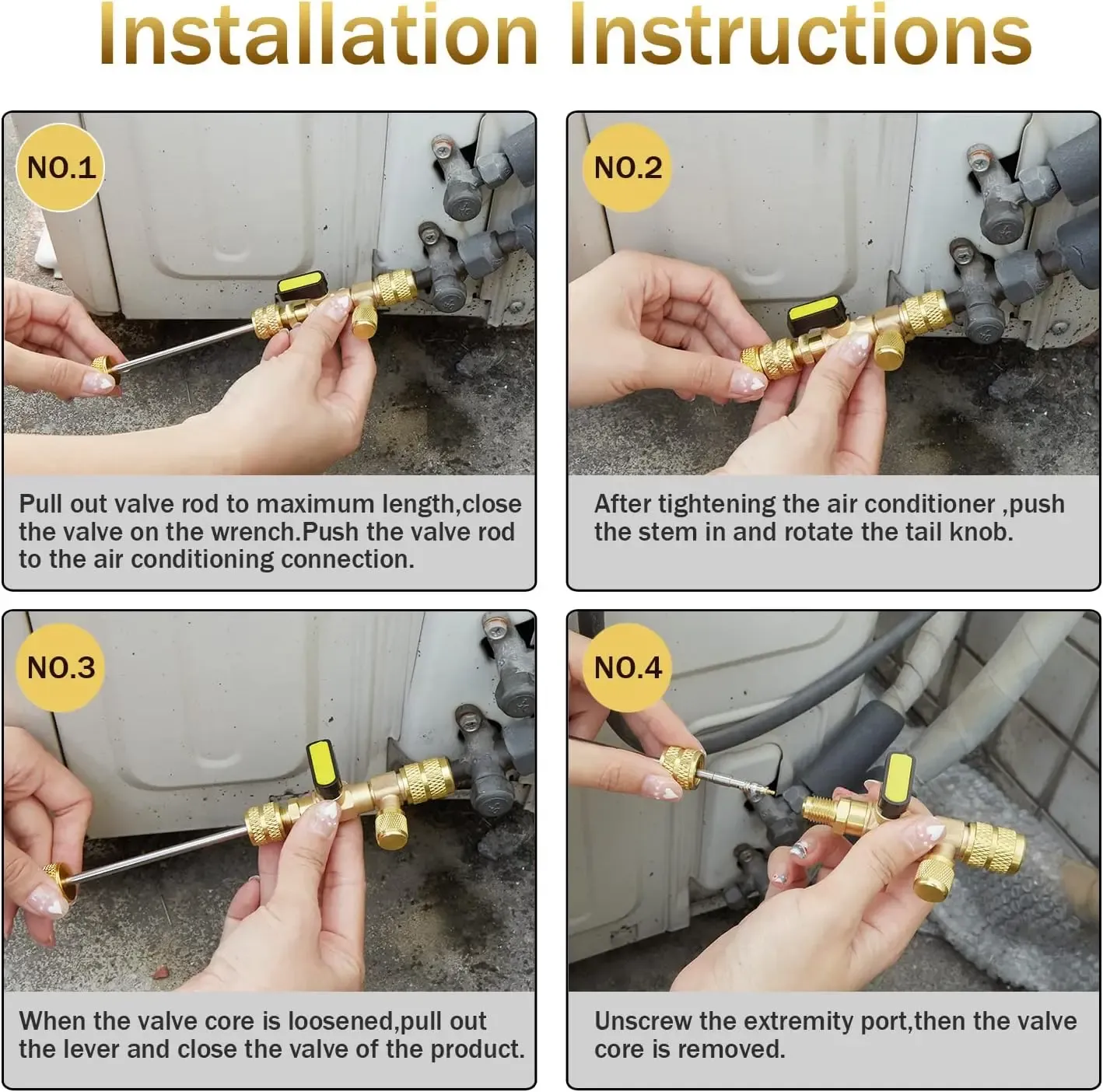 Installation Instructions

NO.1

Pull out valve rod to maximum length,close the valve on the wrench.Push the valve rod to the air conditioning connection.

NO.2

After tightening the air conditioner ,push the stem in and rotate the tail knob.

NO.3

When the valve core is loosened,pull out the lever and close the valve of the product.

NO.4

Unscrew the extremity port,then the valve core is removed.