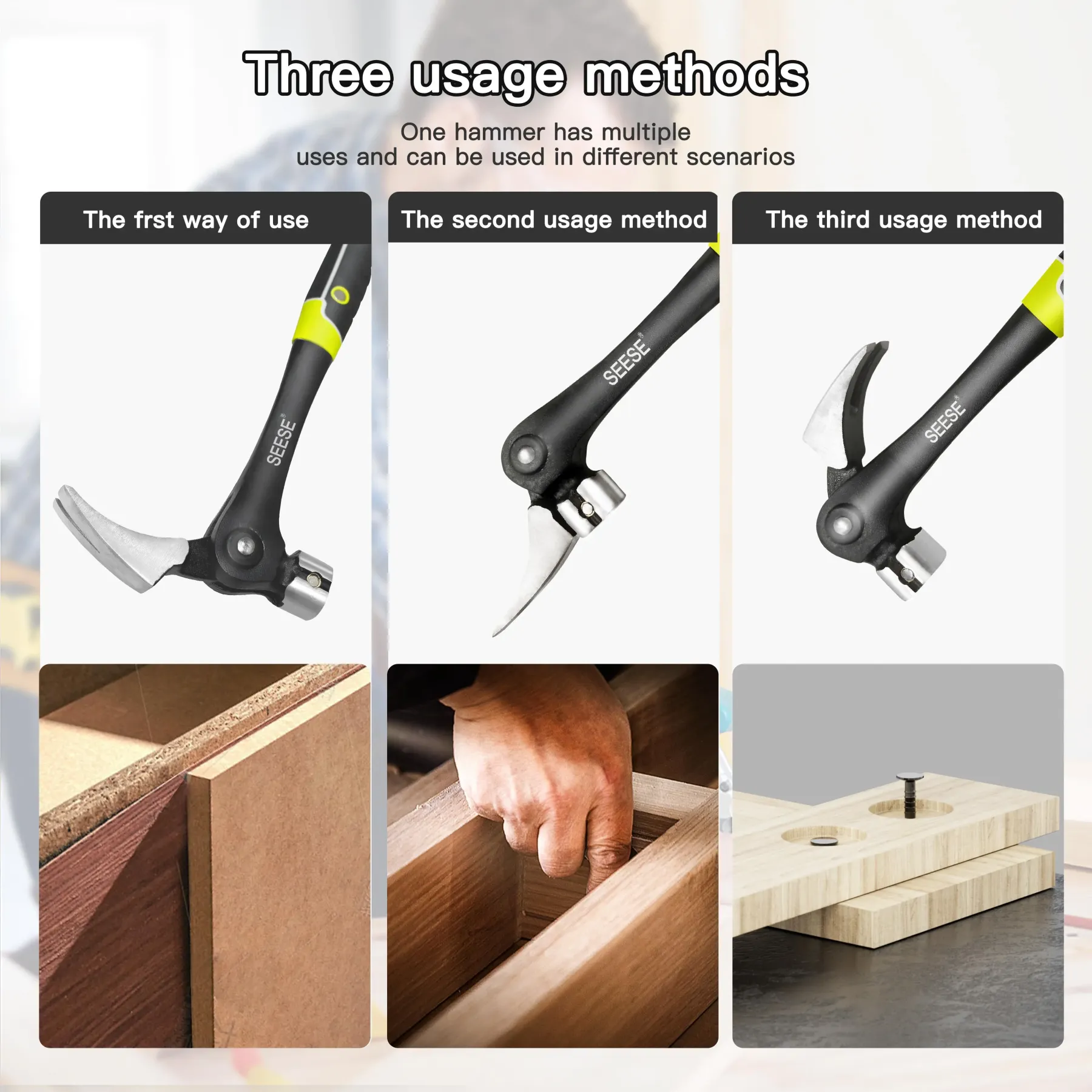 Three usage methods

One hammer has multiple uses and can be used in different scenarios

The frst way of use

SEESE®

The second usage method

SEESE®

The third usage method

SEESE®