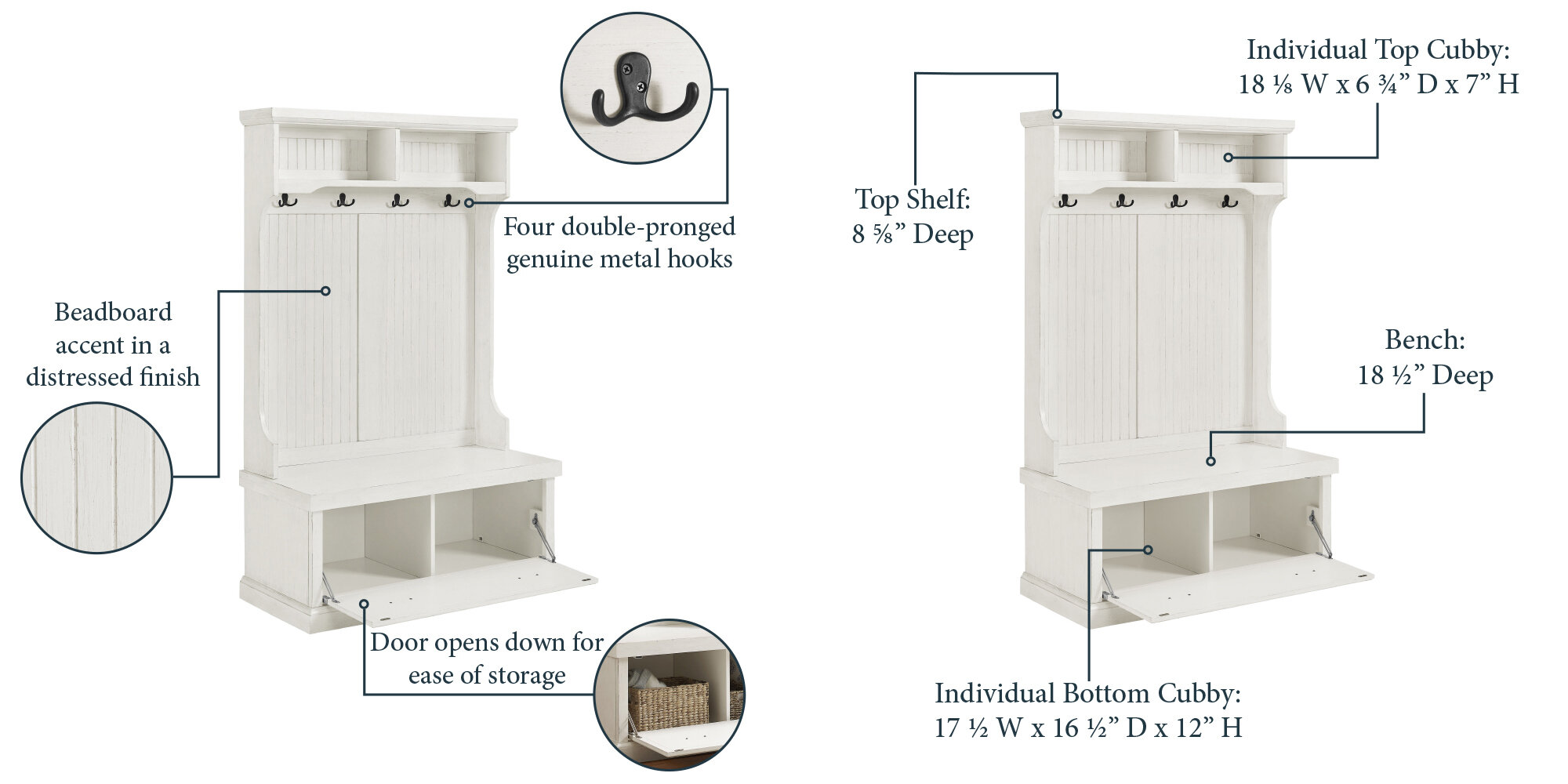 Four double-pronged genuine metal hooks

Beadboard accent in a distressed finish

Door opens down for ease of storage

Individual Top Cubby:
18 ⅛ W x 6 ¾” D x 7” H

Top Shelf:
8 ⅝” Deep

Bench:
18 ½” Deep

Individual Bottom Cubby:
17 ½ W x 16 ½” D x 12” H