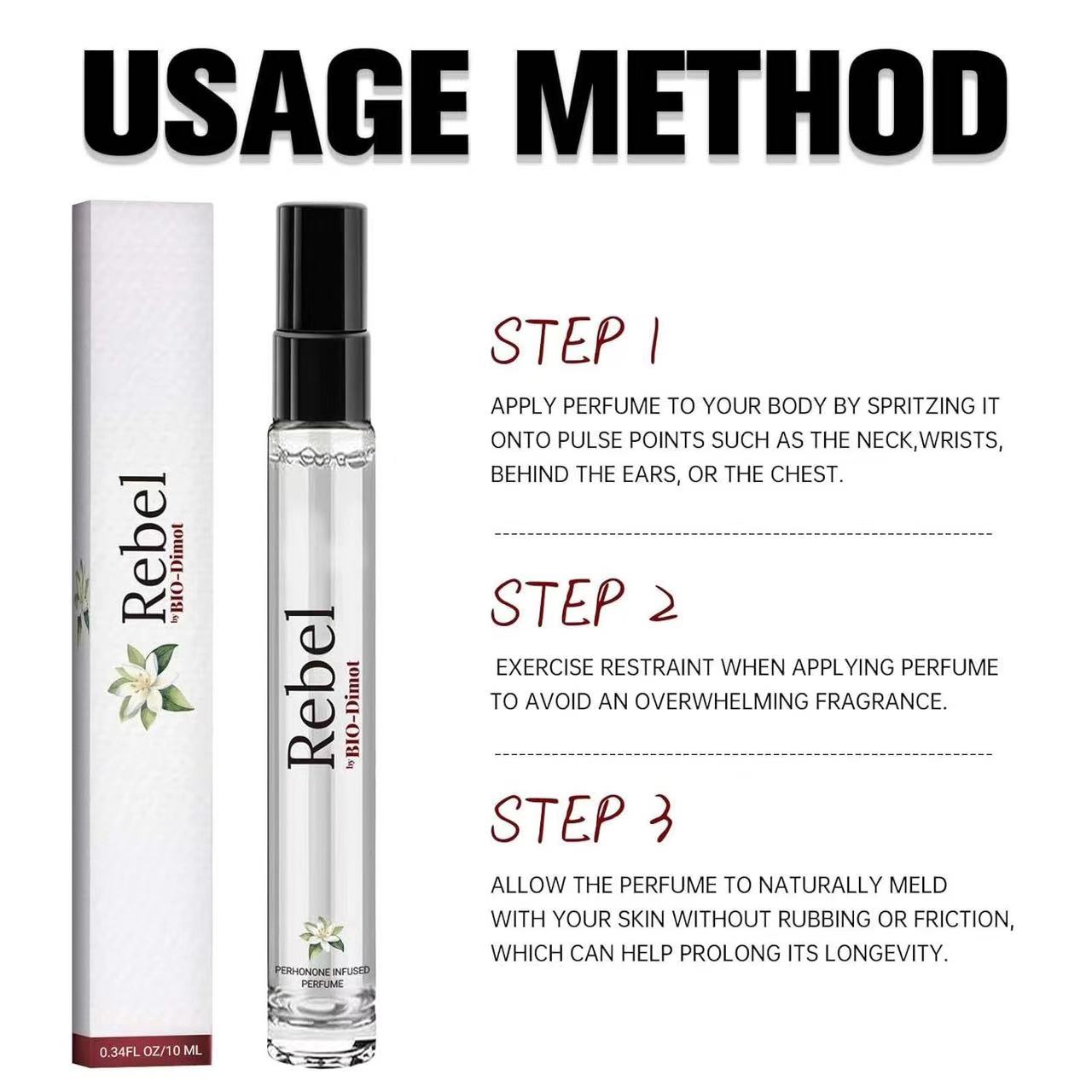 USAGE METHOD

Rebel by BIO-Dimot

0.34FL OZ/10 ML

Rebel by BIO-Dimot

PERHONONE INFUSED PERFUME

STEP 1

APPLY PERFUME TO YOUR BODY BY SPRITZING IT ONTO PULSE POINTS SUCH AS THE NECK,WRISTS, BEHIND THE EARS, OR THE CHEST.

STEP 2

EXERCISE RESTRAINT WHEN APPLYING PERFUME TO AVOID AN OVERWHELMING FRAGRANCE.

STEP 3

ALLOW THE PERFUME TO NATURALLY MELD WITH YOUR SKIN WITHOUT RUBBING OR FRICTION, WHICH CAN HELP PROLONG ITS LONGEVITY.