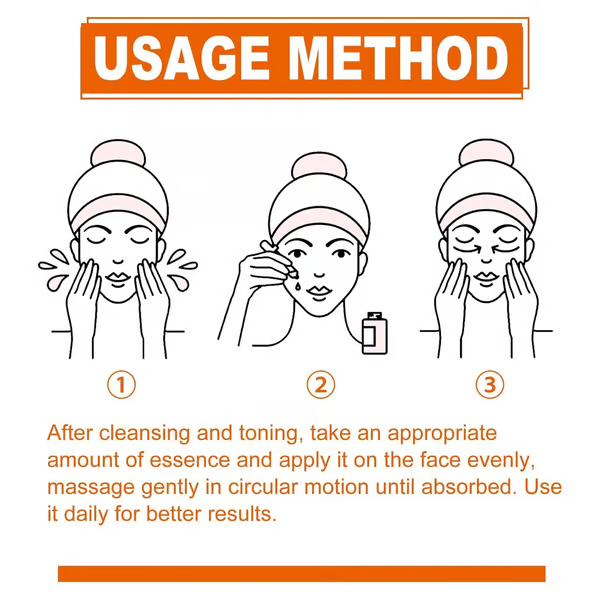 USAGE METHOD

①

②

③

After cleansing and toning, take an appropriate amount of essence and apply it on the face evenly, massage gently in circular motion until absorbed. Use it daily for better results.