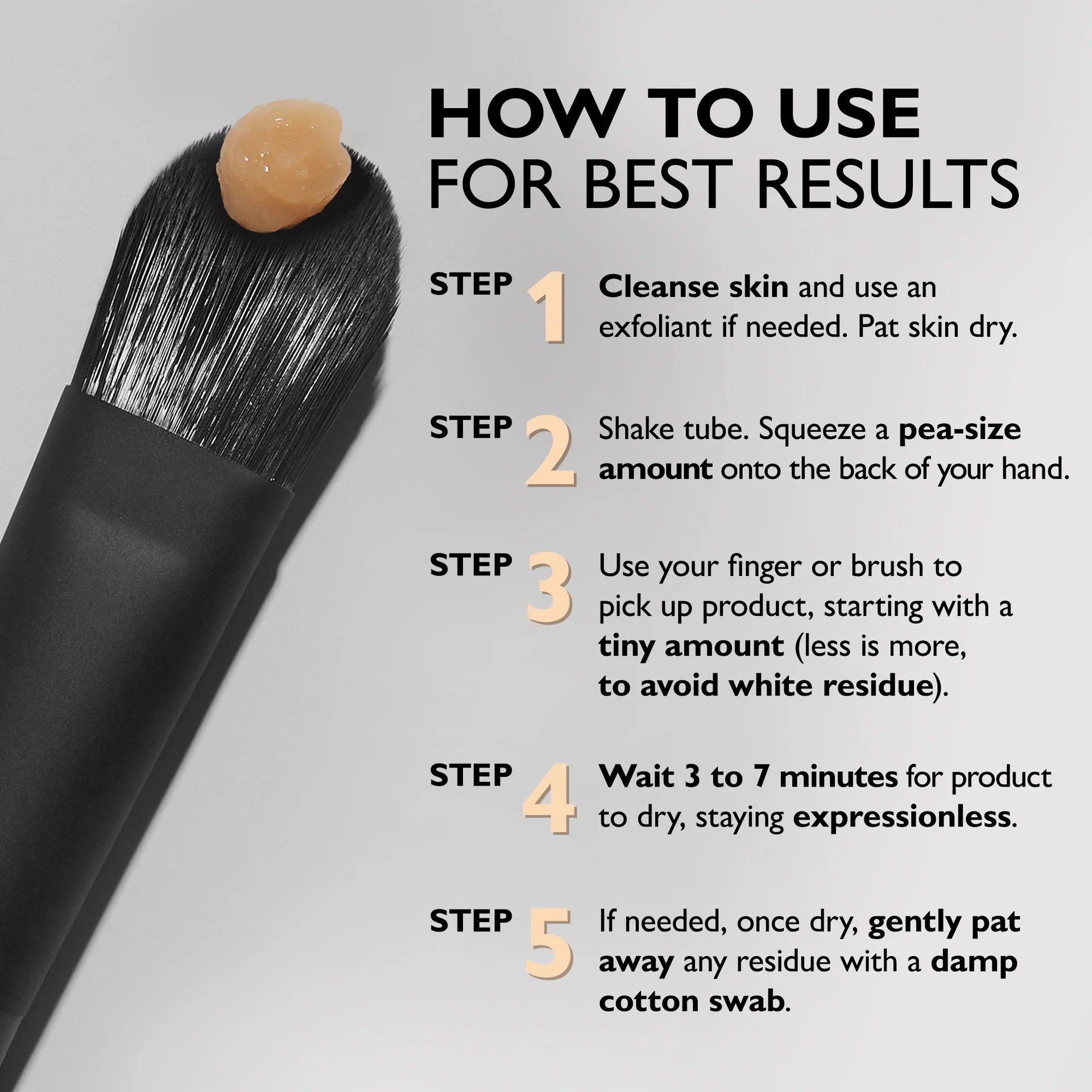 HOW TO USE
FOR BEST RESULTS

STEP 1 Cleanse skin and use an exfoliant if needed. Pat skin dry.

STEP 2 Shake tube. Squeeze a pea-size amount onto the back of your hand.

STEP 3 Use your finger or brush to pick up product, starting with a tiny amount (less is more, to avoid white residue).

STEP 4 Wait 3 to 7 minutes for product to dry, staying expressionless.

STEP 5 If needed, once dry, gently pat away any residue with a damp cotton swab.