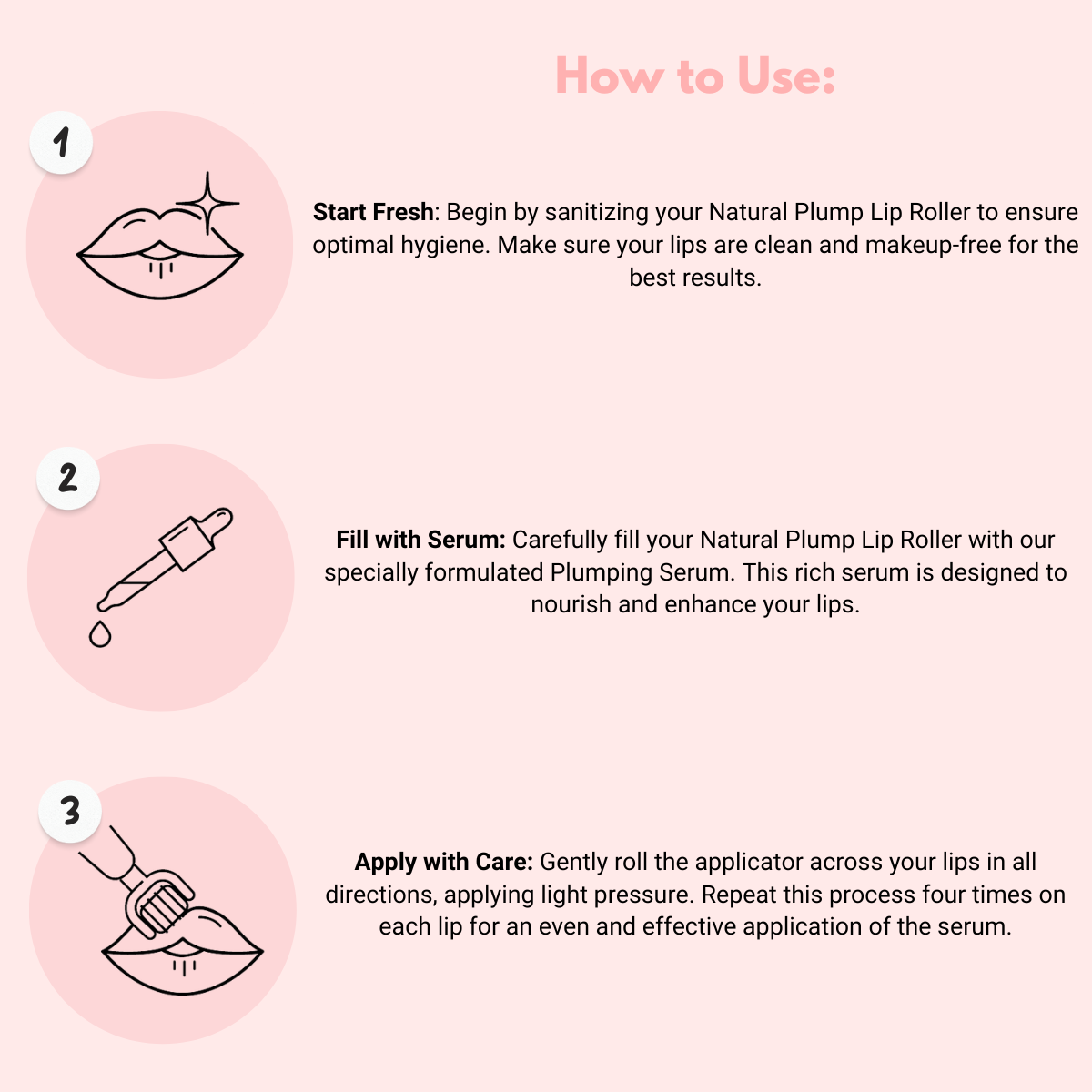 How to Use:

1

Start Fresh: Begin by sanitizing your Natural Plump Lip Roller to ensure optimal hygiene. Make sure your lips are clean and makeup-free for the best results.

2

Fill with Serum: Carefully fill your Natural Plump Lip Roller with our specially formulated Plumping Serum. This rich serum is designed to nourish and enhance your lips.

3

Apply with Care: Gently roll the applicator across your lips in all directions, applying light pressure. Repeat this process four times on each lip for an even and effective application of the serum.