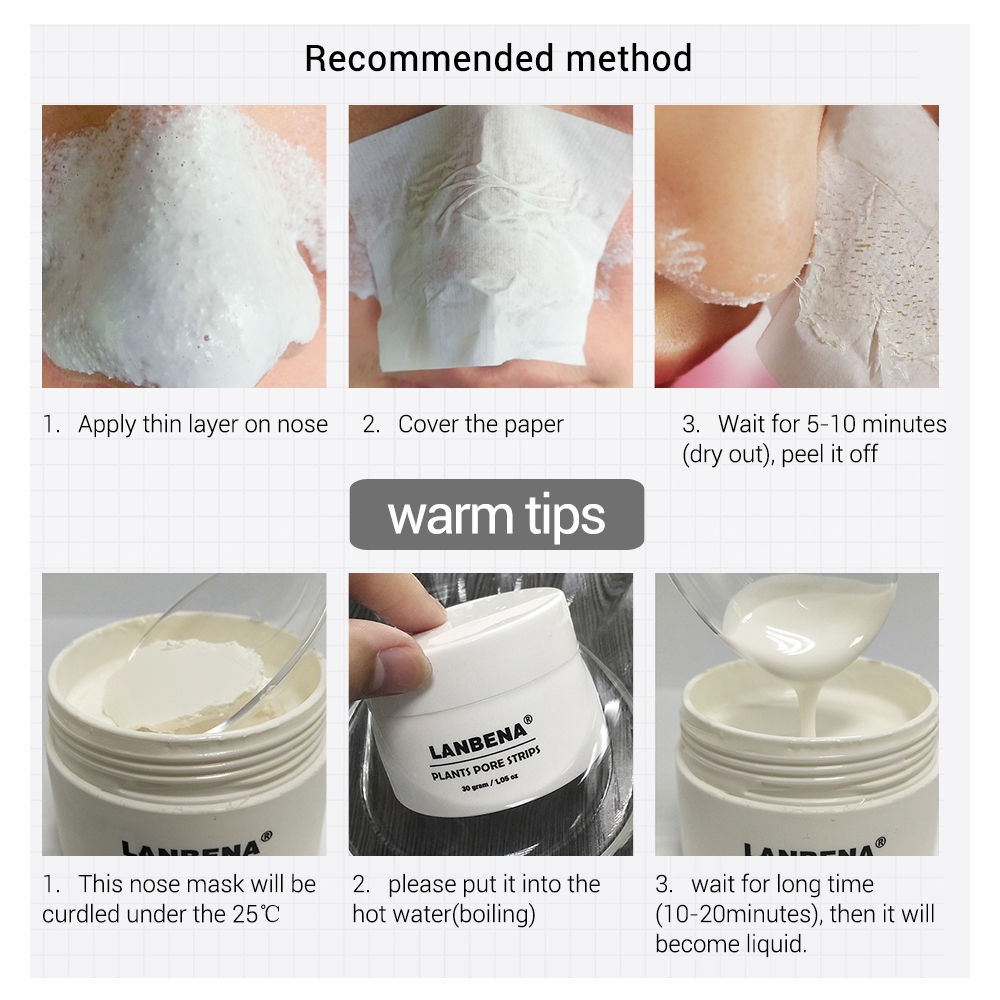 Recommended method

1. Apply thin layer on nose

2. Cover the paper

3. Wait for 5-10 minutes (dry out), peel it off

warm tips

LANBENA®

LANBENA®
PLANTS PORE STRIPS
30 gram / 1.05 oz

LANBENA®

1. This nose mask will be curdled under the 25℃

2. please put it into the hot water(boiling)

3. wait for long time (10-20minutes), then it will become liquid.