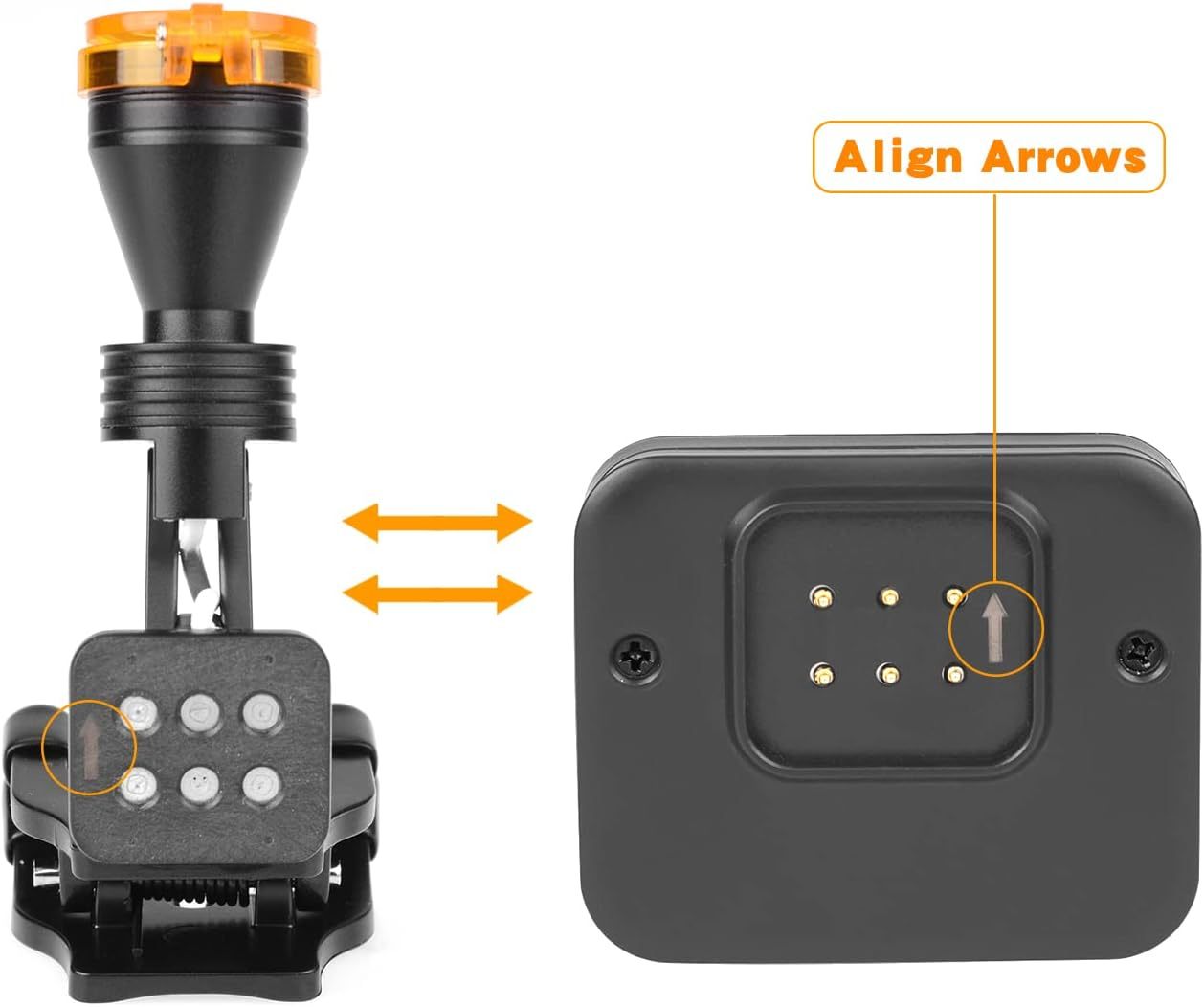 Align Arrows