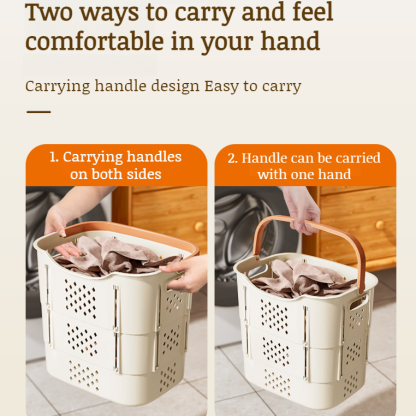 Two ways to carry and feel comfortable in your hand

Carrying handle design Easy to carry

1. Carrying handles on both sides

2. Handle can be carried with one hand