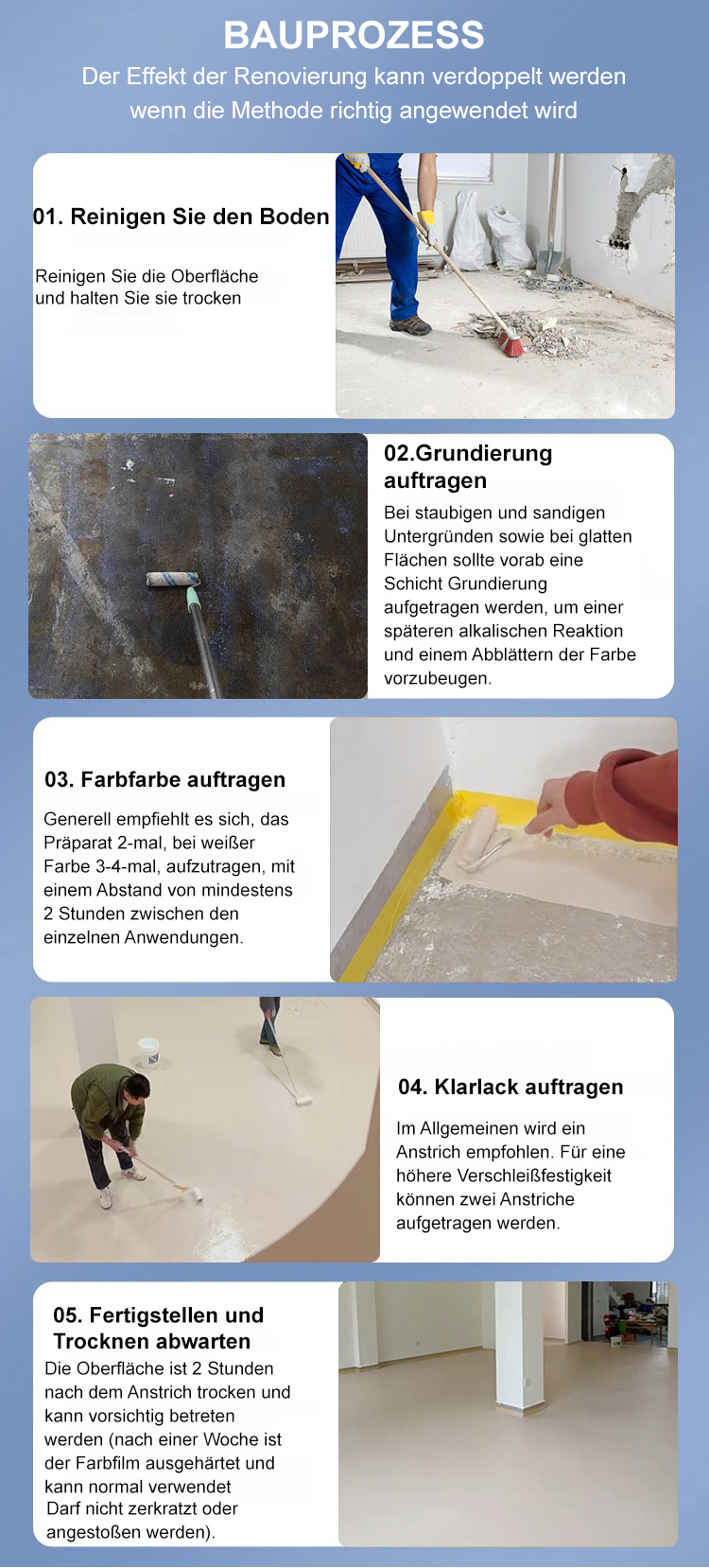 BAUPROZESS

Der Effekt der Renovierung kann verdoppelt werden wenn die Methode richtig angewendet wird

01. Reinigen Sie den Boden

Reinigen Sie die Oberfläche und halten Sie sie trocken

02.Grundierung auftragen

Bei staubigen und sandigen Untergründen sowie bei glatten Flächen sollte vorab eine Schicht Grundierung aufgetragen werden, um einer späteren alkalischen Reaktion und einem Abblättern der Farbe vorzubeugen.

03. Farbfarbe auftragen

Generell empfiehlt es sich, das Präparat 2-mal, bei weißer Farbe 3-4-mal, aufzutragen, mit einem Abstand von mindestens 2 Stunden zwischen den einzelnen Anwendungen.

04. Klarlack auftragen

Im Allgemeinen wird ein Anstrich empfohlen. Für eine höhere Verschleißfestigkeit können zwei Anstriche aufgetragen werden.

05. Fertigstellen und Trocknen abwarten

Die Oberfläche ist 2 Stunden nach dem Anstrich trocken und kann vorsichtig betreten werden (nach einer Woche ist der Farbfilm ausgehärtet und kann normal verwendet Darf nicht zerkratzt oder angestoßen werden).