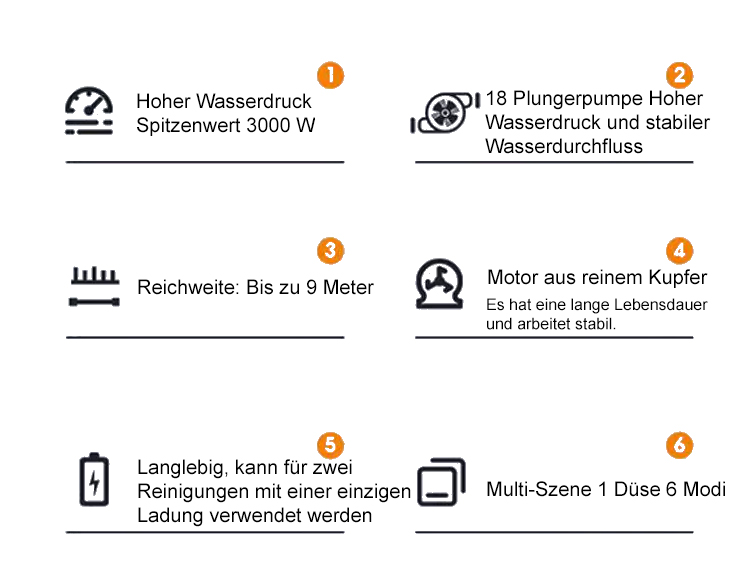 1
Hoher Wasserdruck
Spitzenwert 3000 W

2
18 Plungerpumpe Hoher Wasserdruck und stabiler Wasserdurchfluss

3
Reichweite: Bis zu 9 Meter

4
Motor aus reinem Kupfer
Es hat eine lange Lebensdauer und arbeitet stabil.

5
Langlebig, kann für zwei Reinigungen mit einer einzigen Ladung verwendet werden

6
Multi-Szene 1 Düse 6 Modi