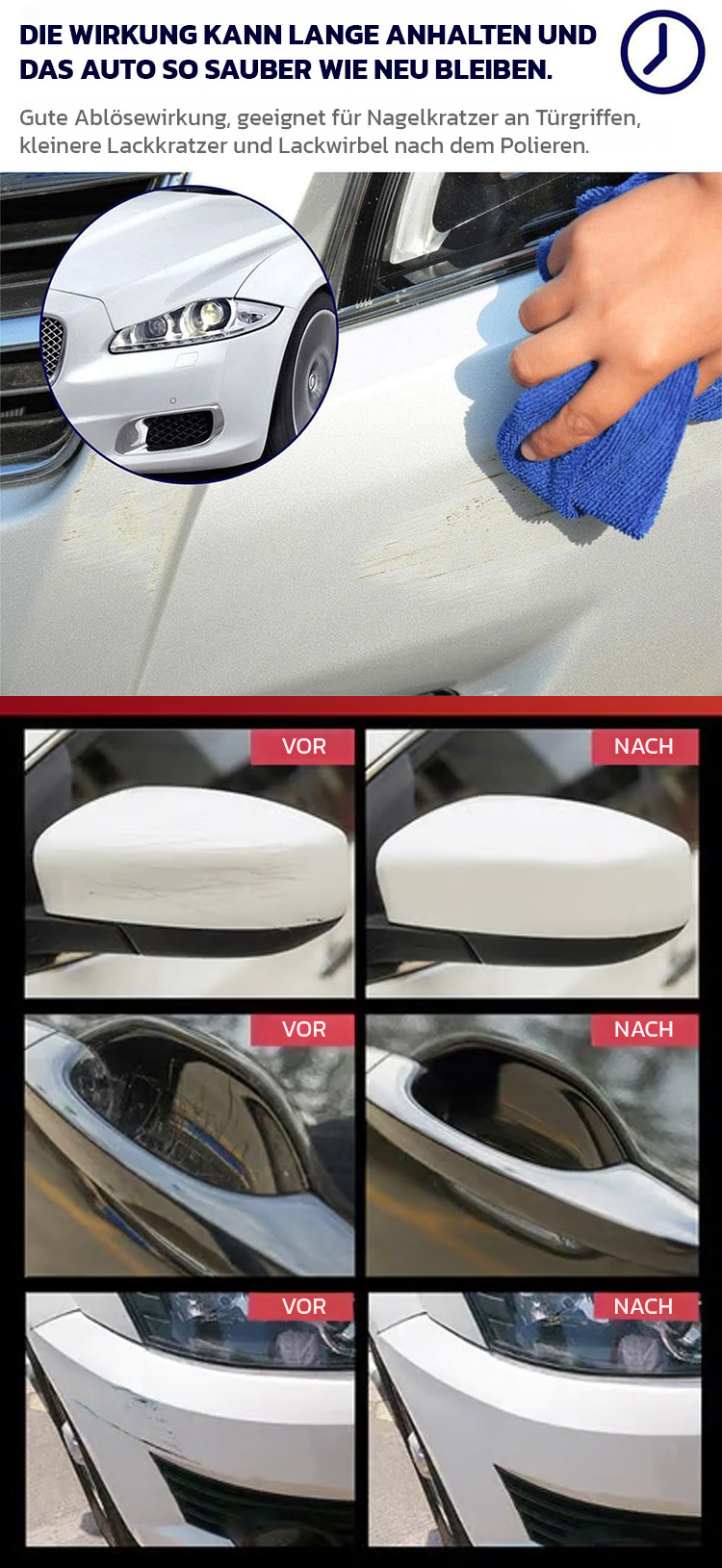 DIE WIRKUNG KANN LANGE ANHALTEN UND DAS AUTO SO SAUBER WIE NEU BLEIBEN.

Gute Ablösewirkung, geeignet für Nagelkratzer an Türgriffen, kleinere Lackkratzer und Lackwirbel nach dem Polieren.

VOR

NACH

VOR

NACH

VOR

NACH