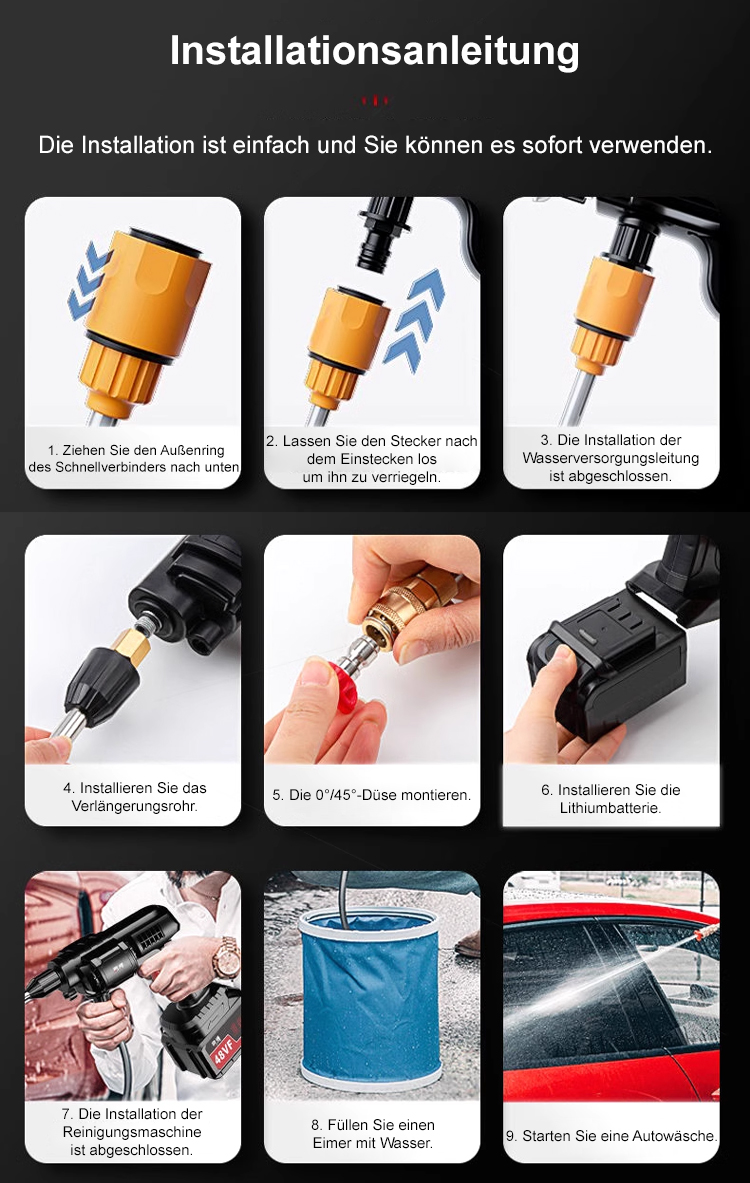 Installationsanleitung

Die Installation ist einfach und Sie können es sofort verwenden.

1. Ziehen Sie den Außenring des Schnellverbinders nach unten

2. Lassen Sie den Stecker nach dem Einstecken los um ihn zu verriegeln.

3. Die Installation der Wasserversorgungsleitung ist abgeschlossen.

4. Installieren Sie das Verlängerungsrohr.

5. Die 0°/45°-Düse montieren.

6. Installieren Sie die Lithiumbatterie.

48VF

7. Die Installation der Reinigungsmaschine ist abgeschlossen.

8. Füllen Sie einen Eimer mit Wasser.

9. Starten Sie eine Autowäsche.