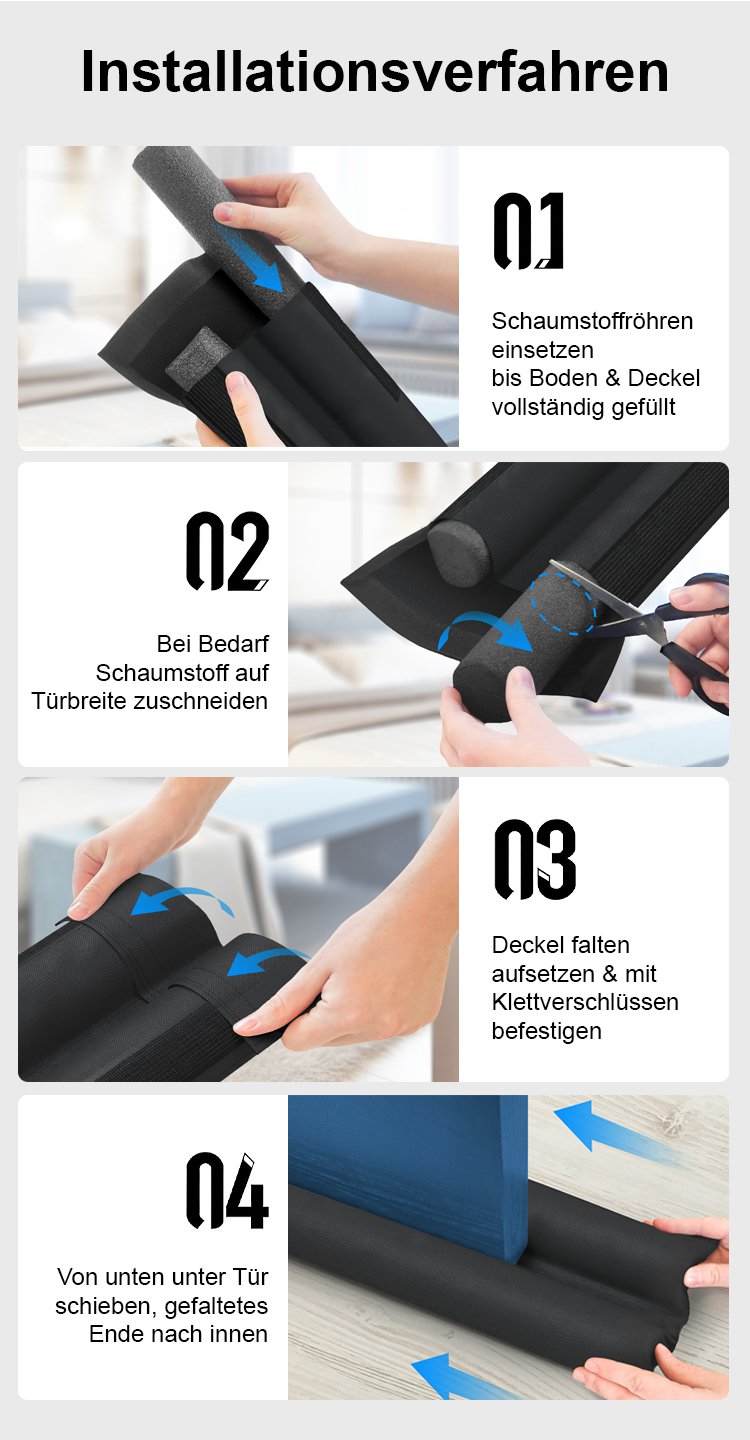 Installationsverfahren

01

Schaumstoffröhren einsetzen bis Boden & Deckel vollständig gefüllt

02

Bei Bedarf Schaumstoff auf Türbreite zuschneiden

03

Deckel falten aufsetzen & mit Klettverschlüssen befestigen

04

Von unten unter Tür schieben, gefaltetes Ende nach innen