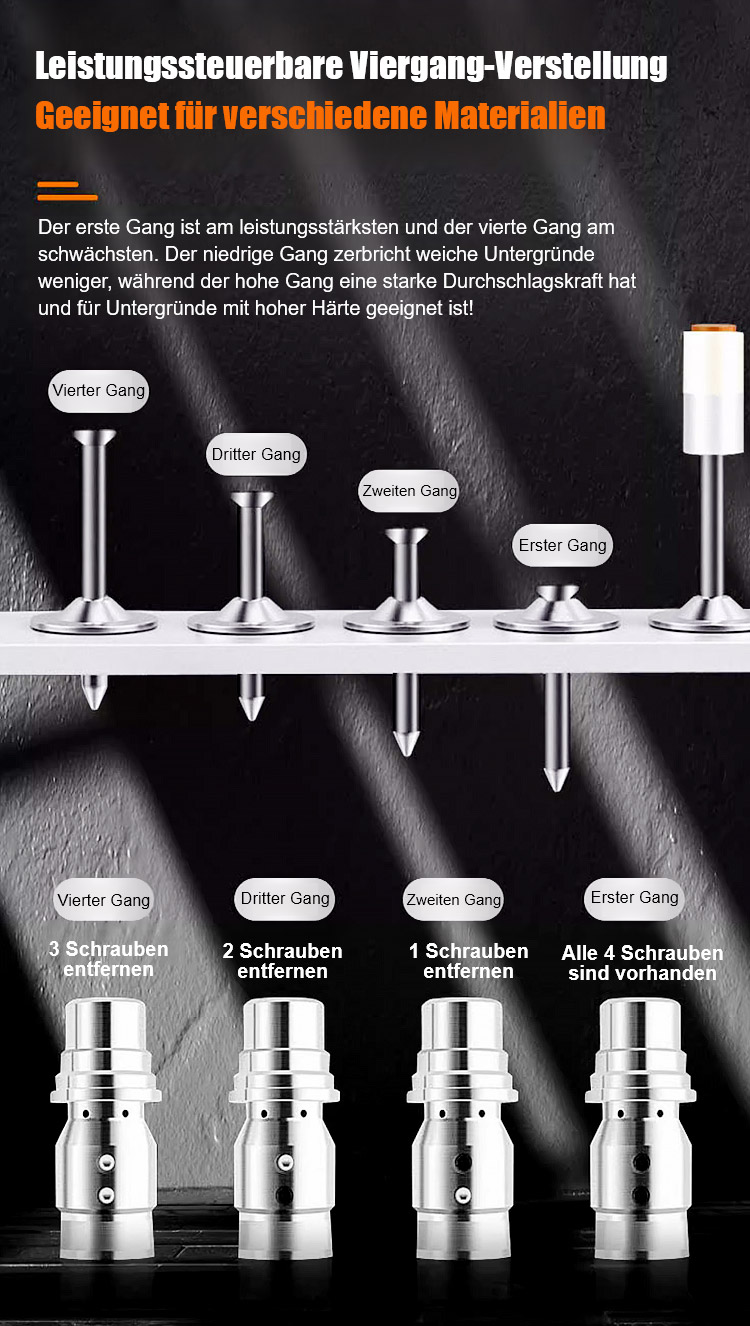 Leistungssteuerbare Viergang-Verstellung
Geeignet für verschiedene Materialien

Der erste Gang ist am leistungsstärksten und der vierte Gang am schwächsten. Der niedrige Gang zerbricht weiche Untergründe weniger, während der hohe Gang eine starke Durchschlagskraft hat und für Untergründe mit hoher Härte geeignet ist!

Vierter Gang

Dritter Gang

Zweiten Gang

Erster Gang

Vierter Gang
3 Schrauben entfernen

Dritter Gang
2 Schrauben entfernen

Zweiten Gang
1 Schrauben entfernen

Erster Gang
Alle 4 Schrauben sind vorhanden