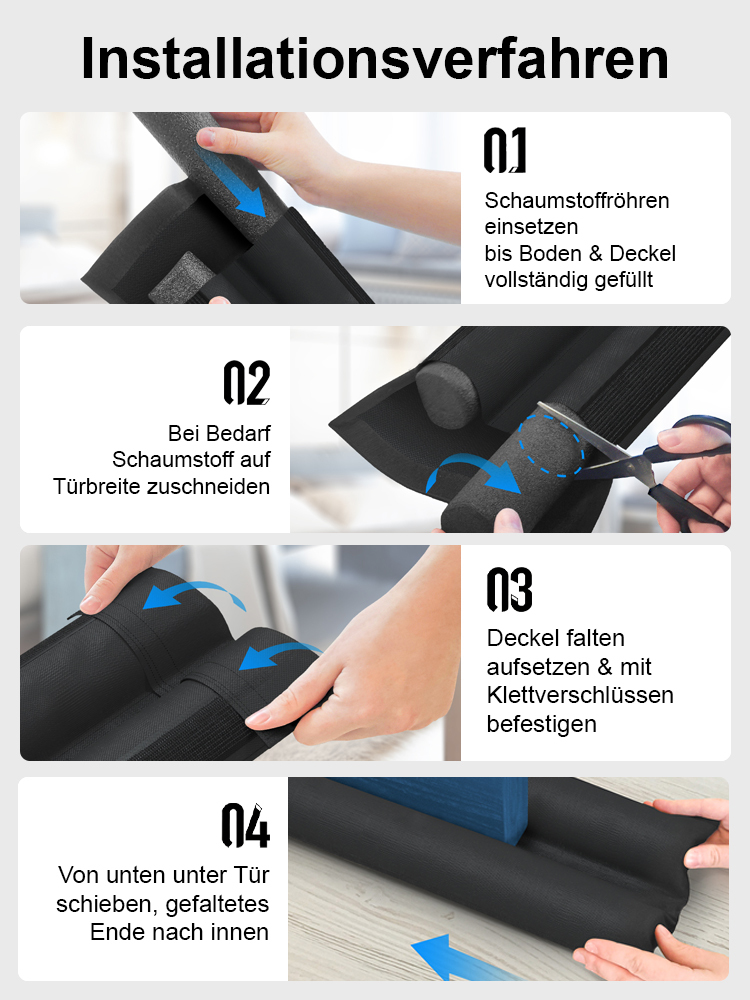 Installationsverfahren

01

Schaumstoffröhren einsetzen
bis Boden & Deckel vollständig gefüllt

02

Bei Bedarf Schaumstoff auf Türbreite zuschneiden

03

Deckel falten aufsetzen & mit Klettverschlüssen befestigen

04

Von unten unter Tür schieben, gefaltetes Ende nach innen