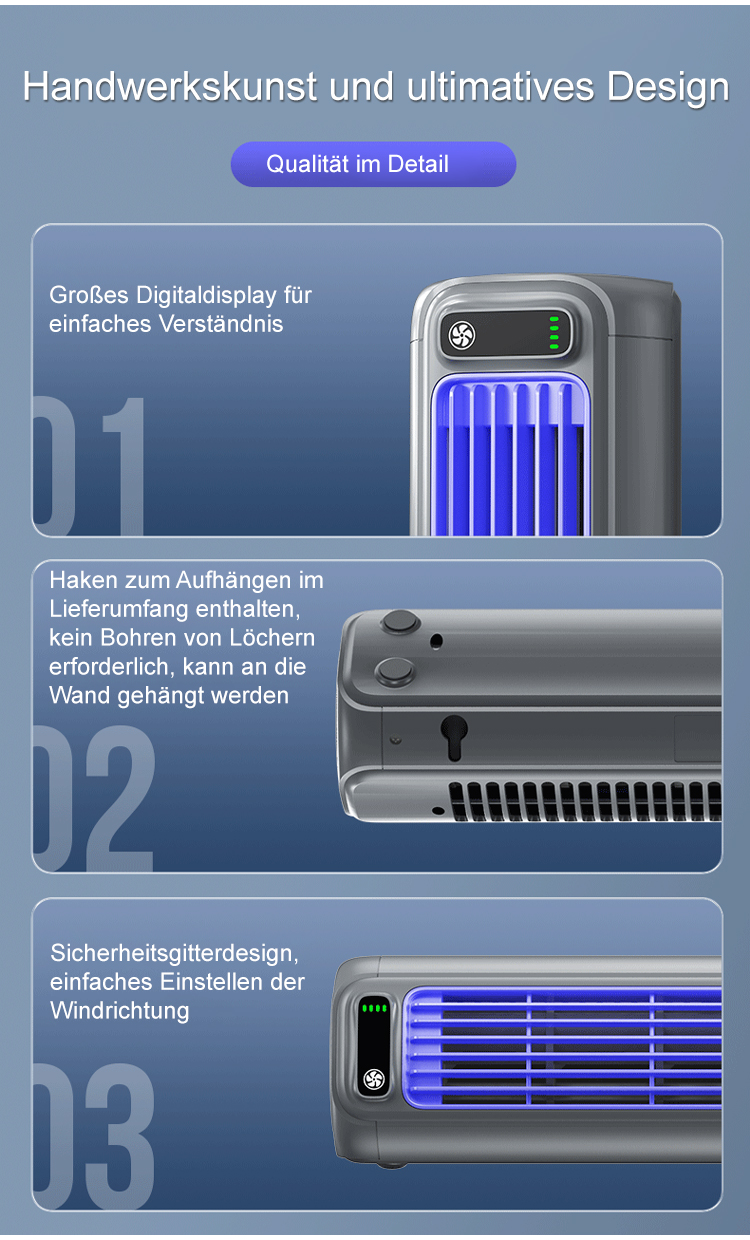 Handwerkskunst und ultimatives Design

Qualität im Detail

Großes Digitaldisplay für einfaches Verständnis

01

Haken zum Aufhängen im Lieferumfang enthalten, kein Bohren von Löchern erforderlich, kann an die Wand gehängt werden

02

Sicherheitsgitterdesign, einfaches Einstellen der Windrichtung

03