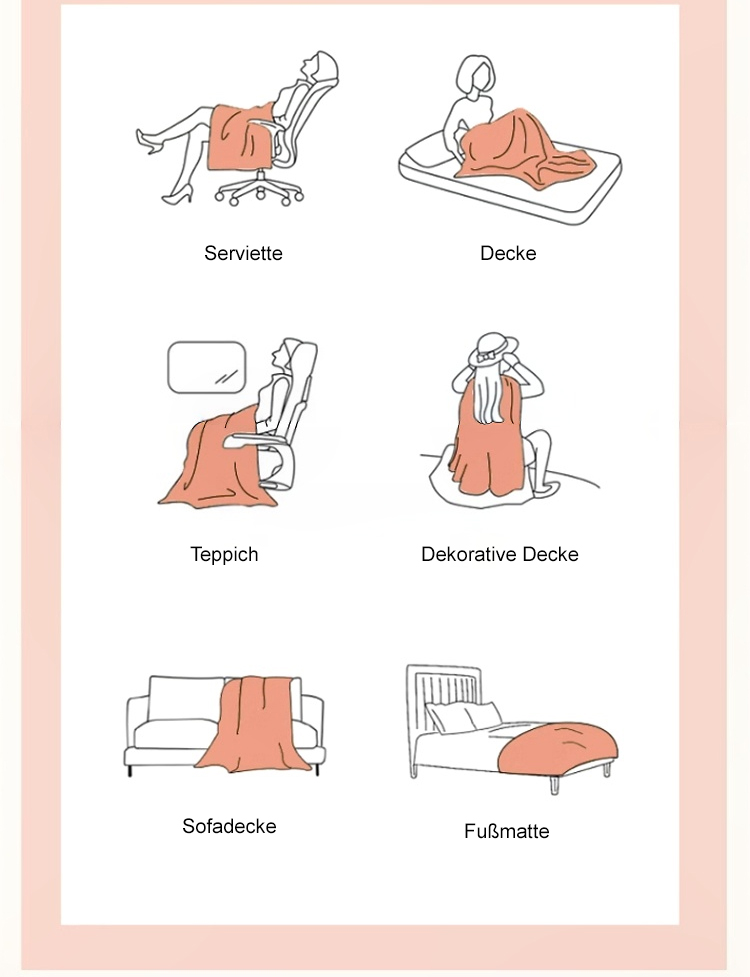 Serviette

Decke

Teppich

Dekorative Decke

Sofadecke

Fußmatte