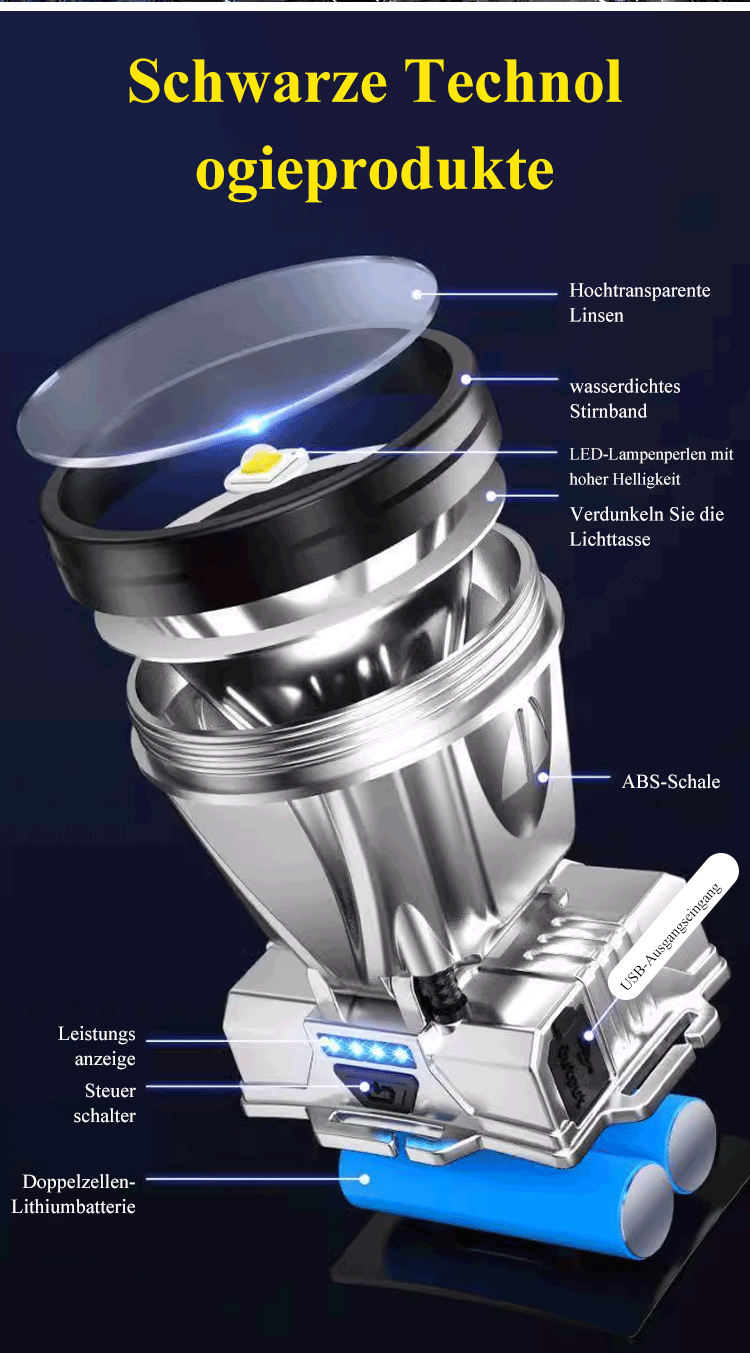 Schwarze Technol ogieprodukte

Hochtransparente Linsen

wasserdichtes Stirnband

LED-Lampenperlen mit hoher Helligkeit

Verdunkeln Sie die Lichttasse

ABS-Schale

USB-Ausgangseingang

Leistungs anzeige

Steuer schalter

Doppelzellen-Lithiumbatterie