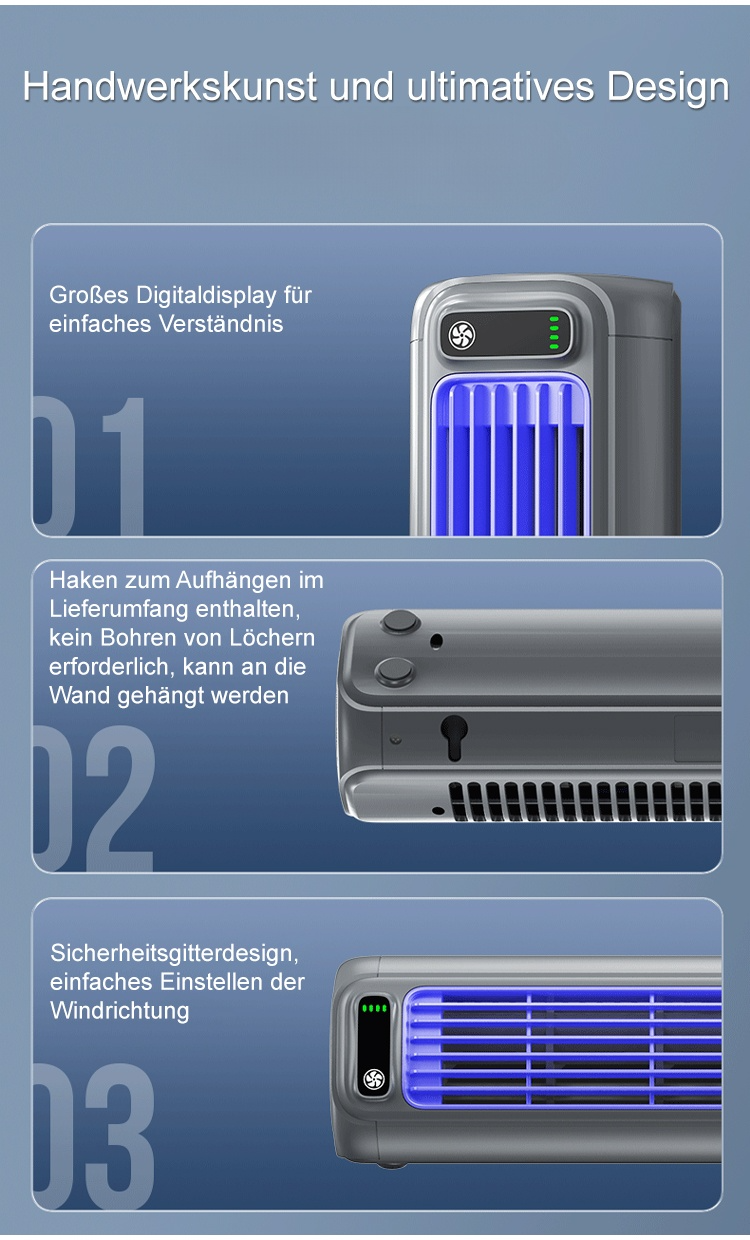 Handwerkskunst und ultimatives Design

Großes Digitaldisplay für einfaches Verständnis

01

Haken zum Aufhängen im Lieferumfang enthalten, kein Bohren von Löchern erforderlich, kann an die Wand gehängt werden

02

Sicherheitsgitterdesign, einfaches Einstellen der Windrichtung

03