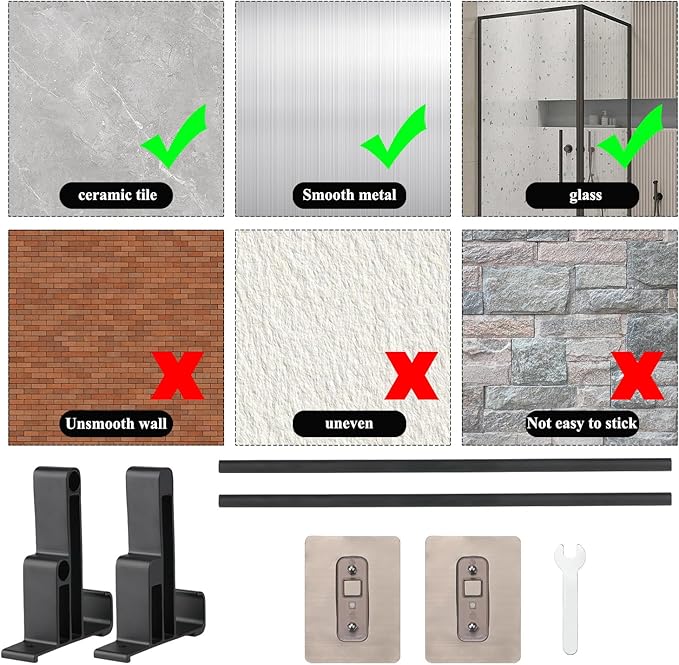 ceramic tile

Smooth metal

glass

Unsmooth wall

uneven

Not easy to stick