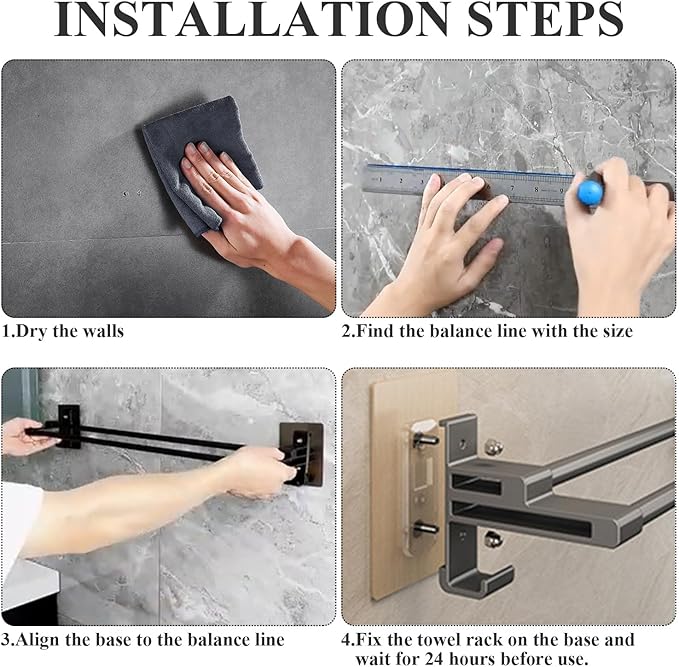 INSTALLATION STEPS

1.Dry the walls

2.Find the balance line with the size

3.Align the base to the balance line

4.Fix the towel rack on the base and wait for 24 hours before use.