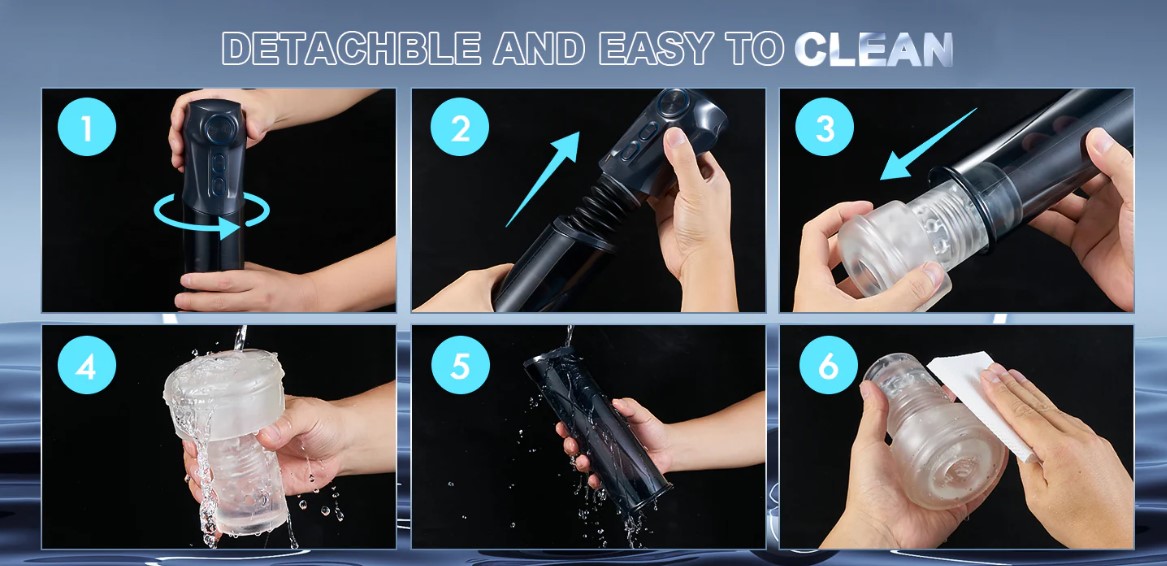 DETACHBLE AND EASY TO CLEAN

1

2

3

4

5

6