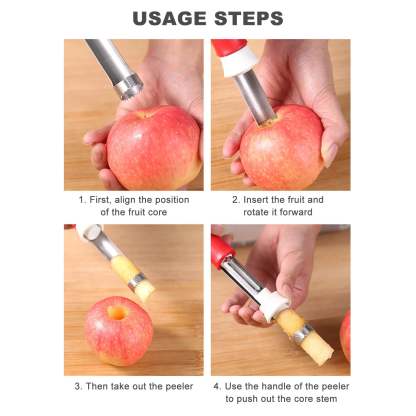 USAGE STEPS

1. First, align the position of the fruit core

2. Insert the fruit and rotate it forward

3. Then take out the peeler

4. Use the handle of the peeler to push out the core stem