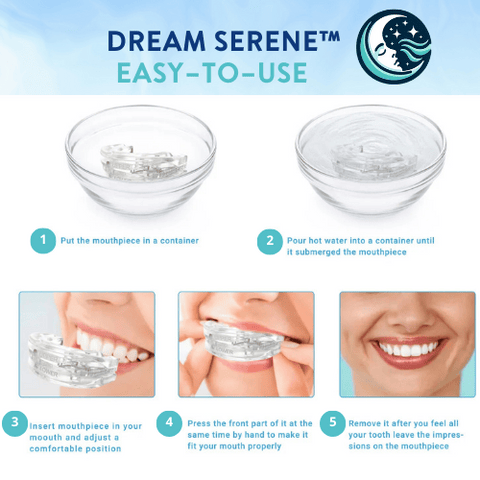 DREAM SERENE™
EASY-TO-USE

1 Put the mouthpiece in a container

2 Pour hot water into a container until it submerged the mouthpiece

LOWER

LOWER

3 Insert mouthpiece in your moouth and adjust a comfortable position

4 Press the front part of it at the same time by hand to make it fit your mouth properly

5 Remove it after you feel all your tooth leave the impressions on the mouthpiece