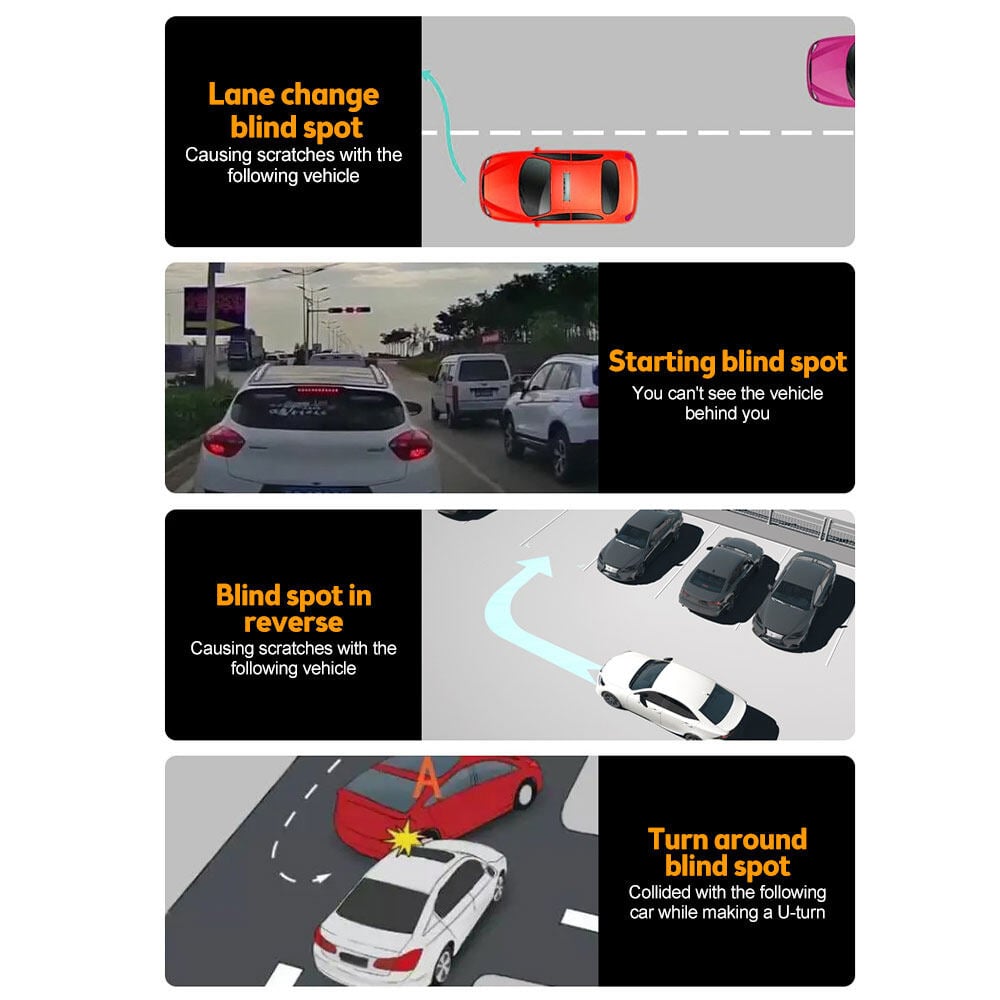 Lane change blind spot
Causing scratches with the following vehicle

Starting blind spot
You can't see the vehicle behind you

Blind spot in reverse
Causing scratches with the following vehicle

A

Turn around blind spot
Collided with the following car while making a U-turn